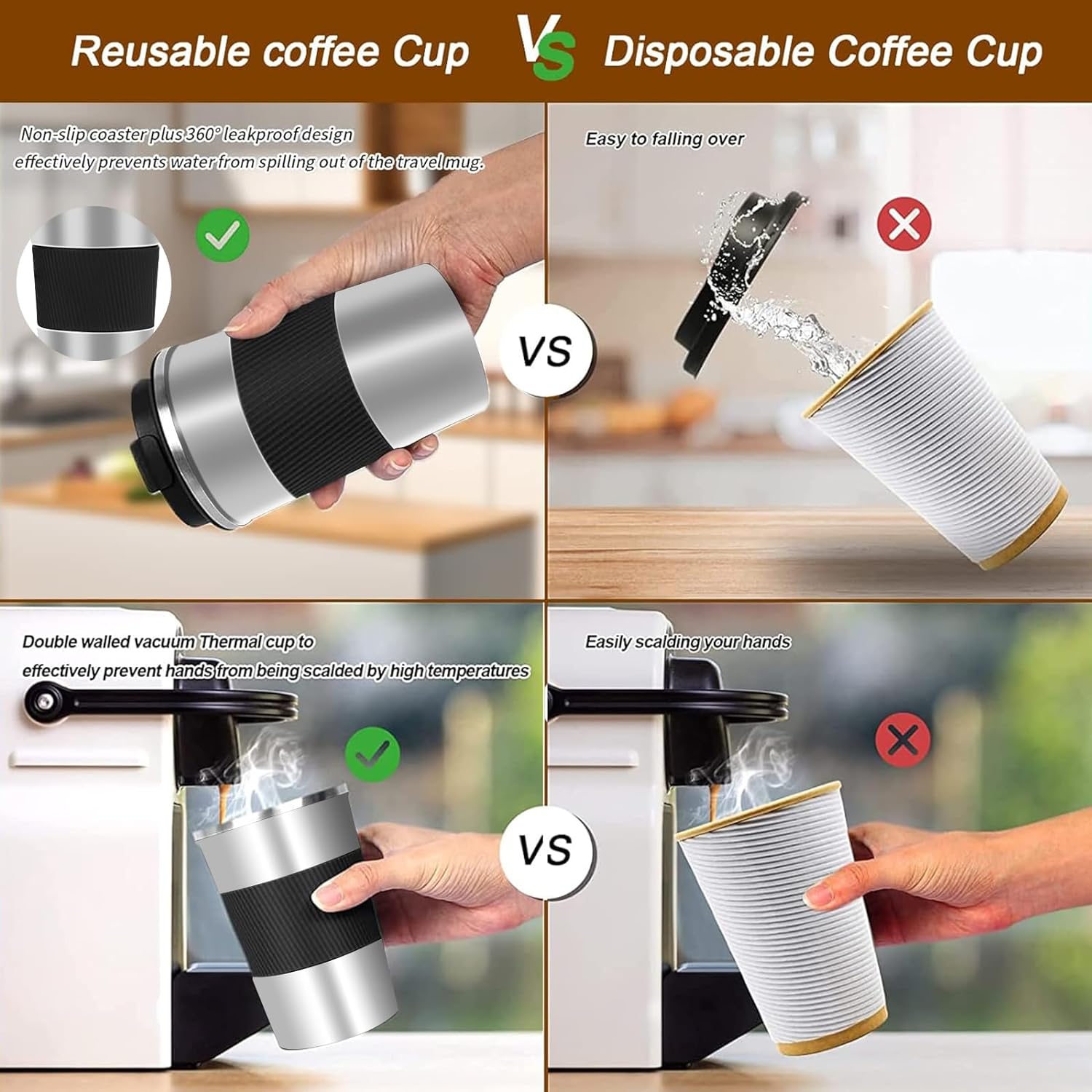 Reusable coffee Cup VS Disposable Coffee Cup

Non-slip coaster plus 360° leakproof design effectively prevents water from spilling out of the travel mug.

VS

Easy to falling over

Double walled vacuum Thermal cup to effectively prevent hands from being scalded by high temperatures

VS

Easily scalding your hands