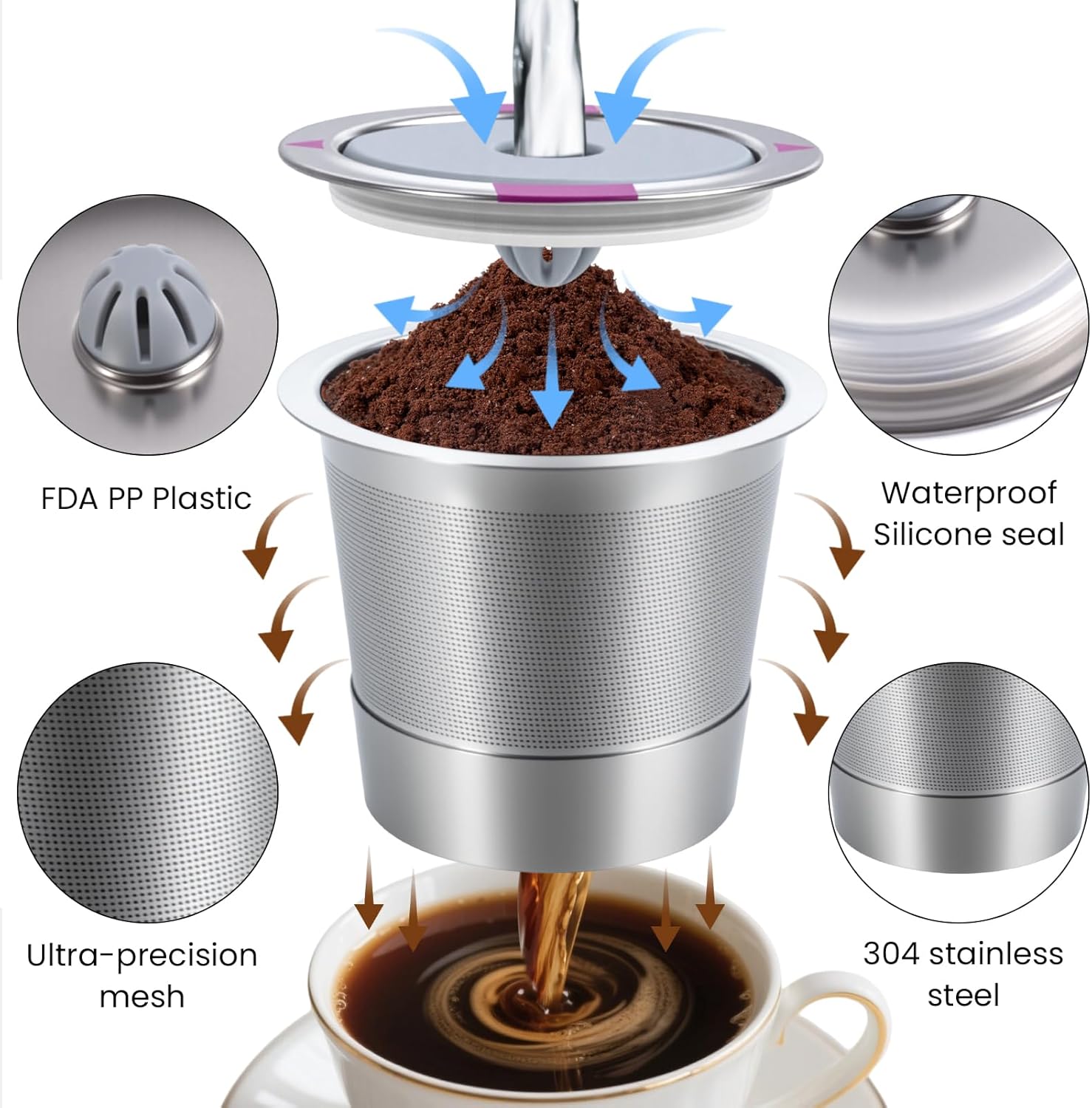 FDA PP Plastic

Waterproof
Silicone seal

Ultra-precision
mesh

304 stainless
steel