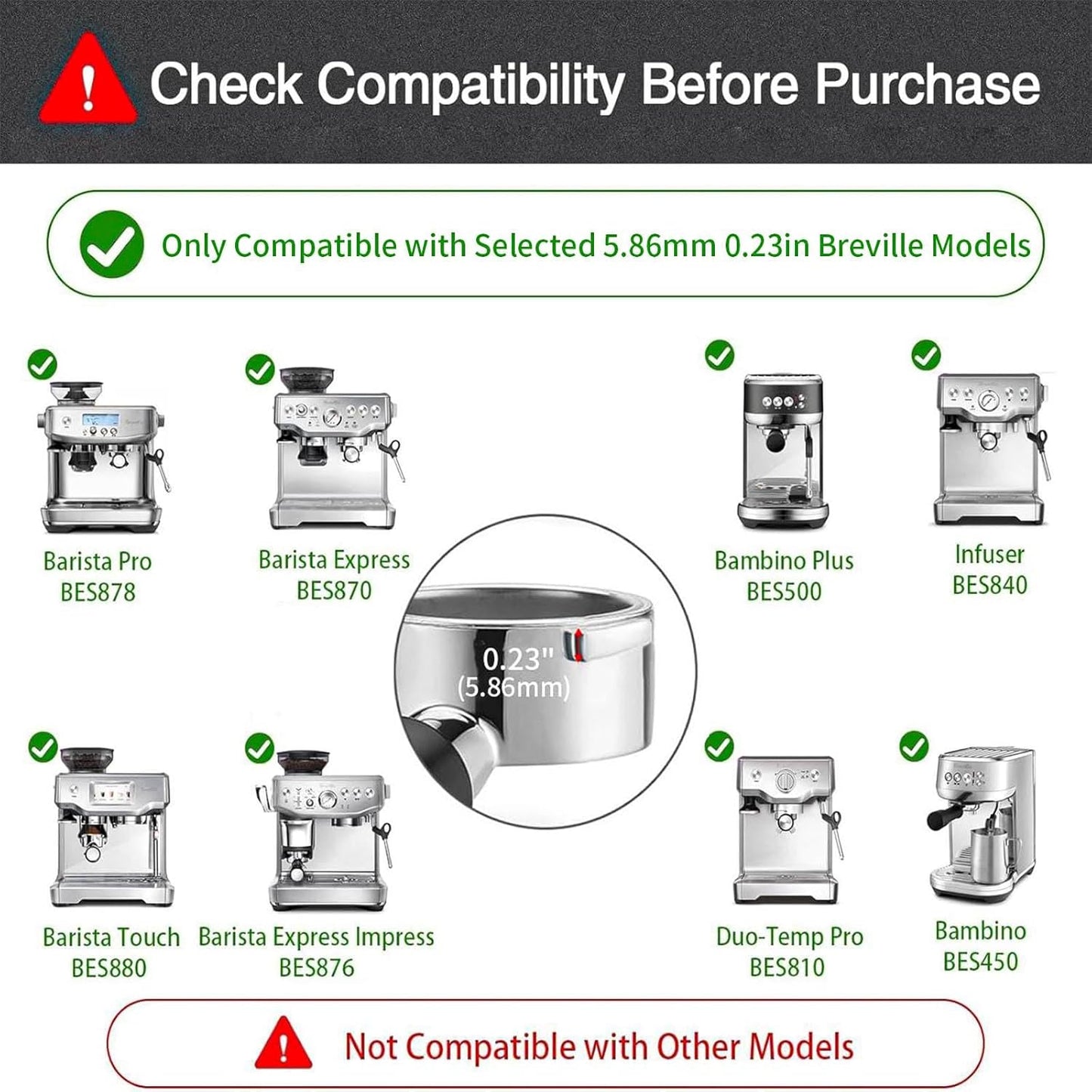 Check Compatibility Before Purchase

Only Compatible with Selected 5.86mm 0.23in Breville Models

Barista Pro
BES878

Barista Express
BES870

Bambino Plus
BES500

Infuser
BES840

0.23"
(5.86mm)

Barista Touch
BES880

Barista Express Impress
BES876

Duo-Temp Pro
BES810

Bambino
BES450

Not Compatible with Other Models