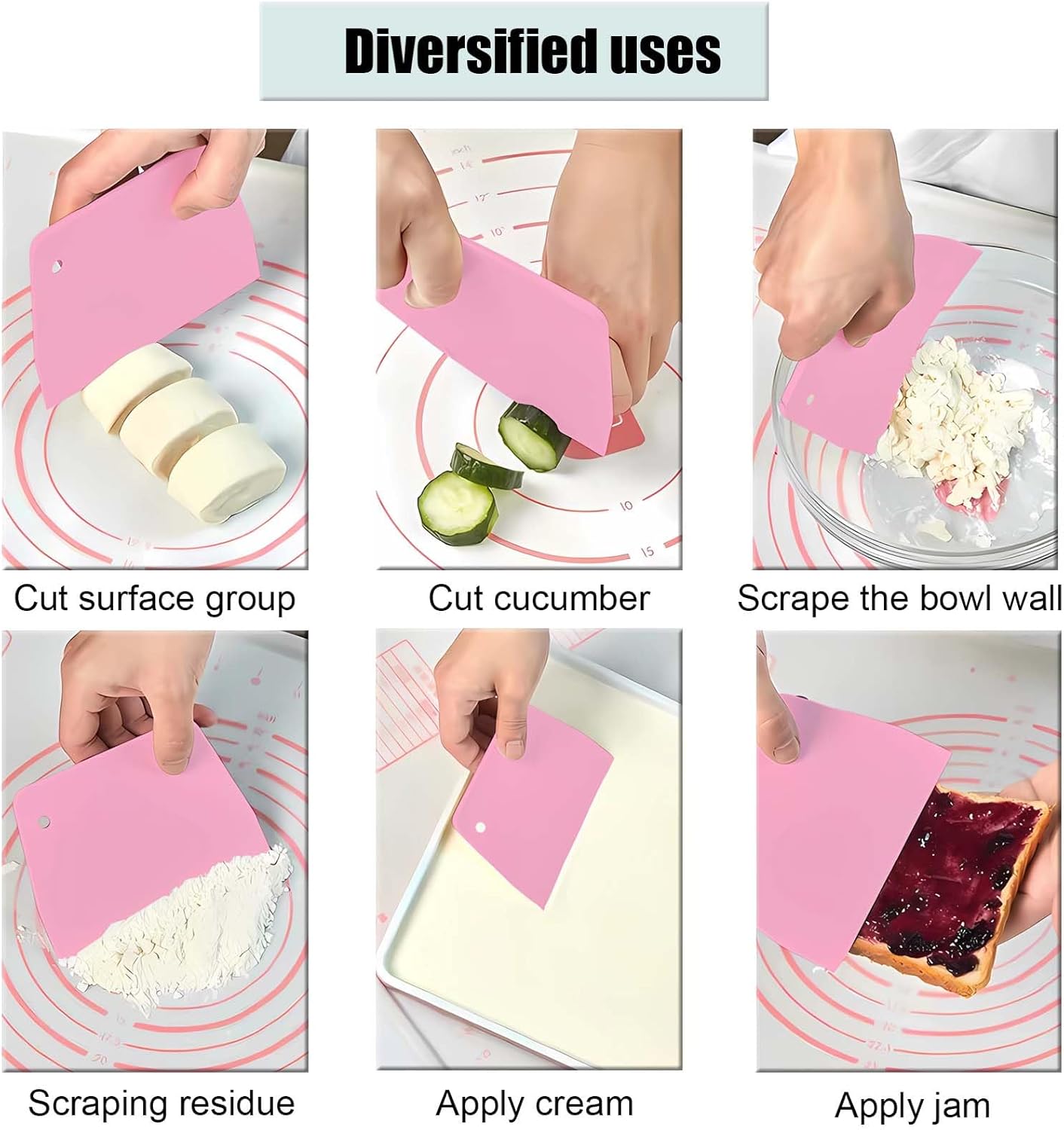 Diversified uses

Cut surface group

Cut cucumber

Scrape the bowl wall

Scraping residue

Apply cream

Apply jam