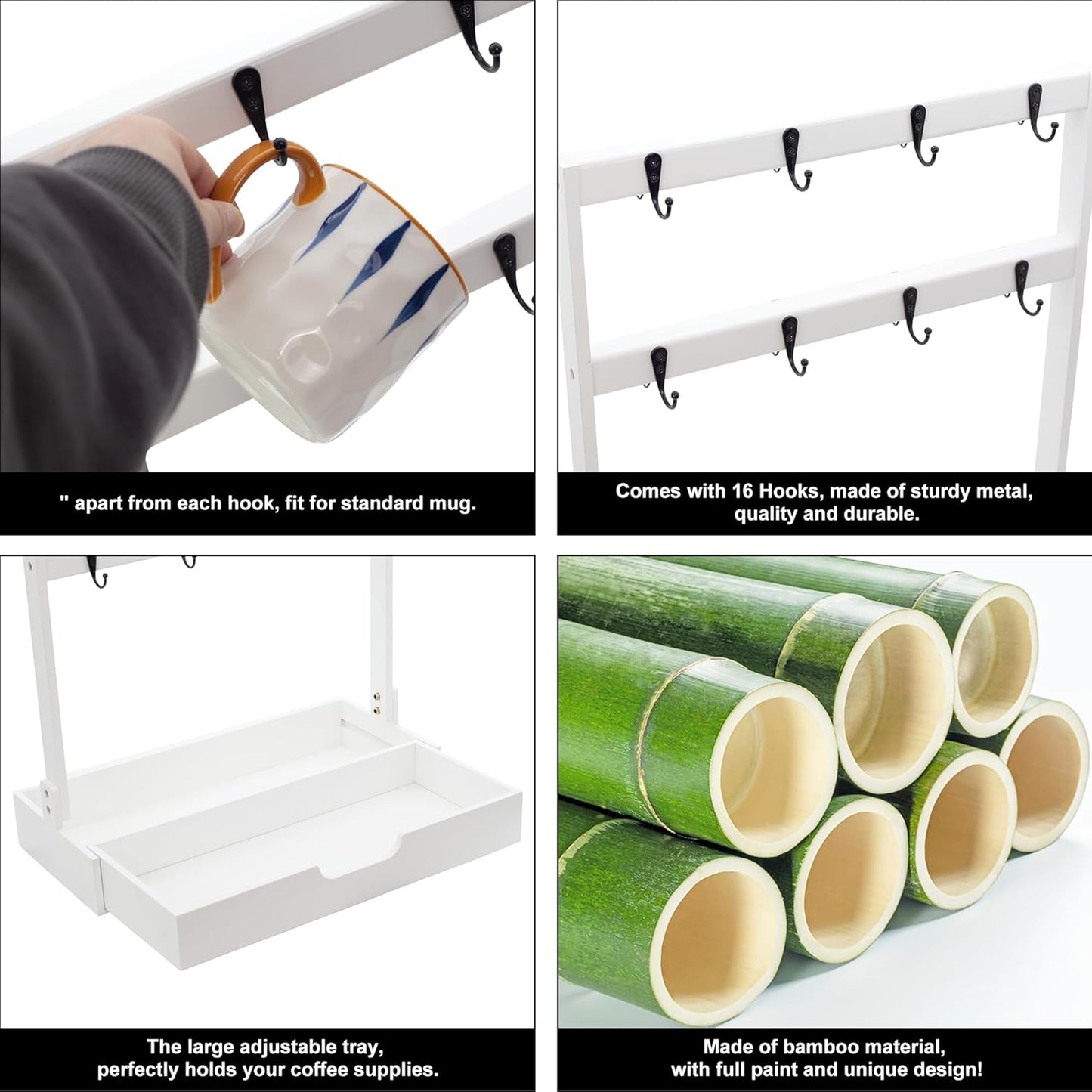 " apart from each hook, fit for standard mug.

Comes with 16 Hooks, made of sturdy metal, quality and durable.

The large adjustable tray, perfectly holds your coffee supplies.

Made of bamboo material, with full paint and unique design!