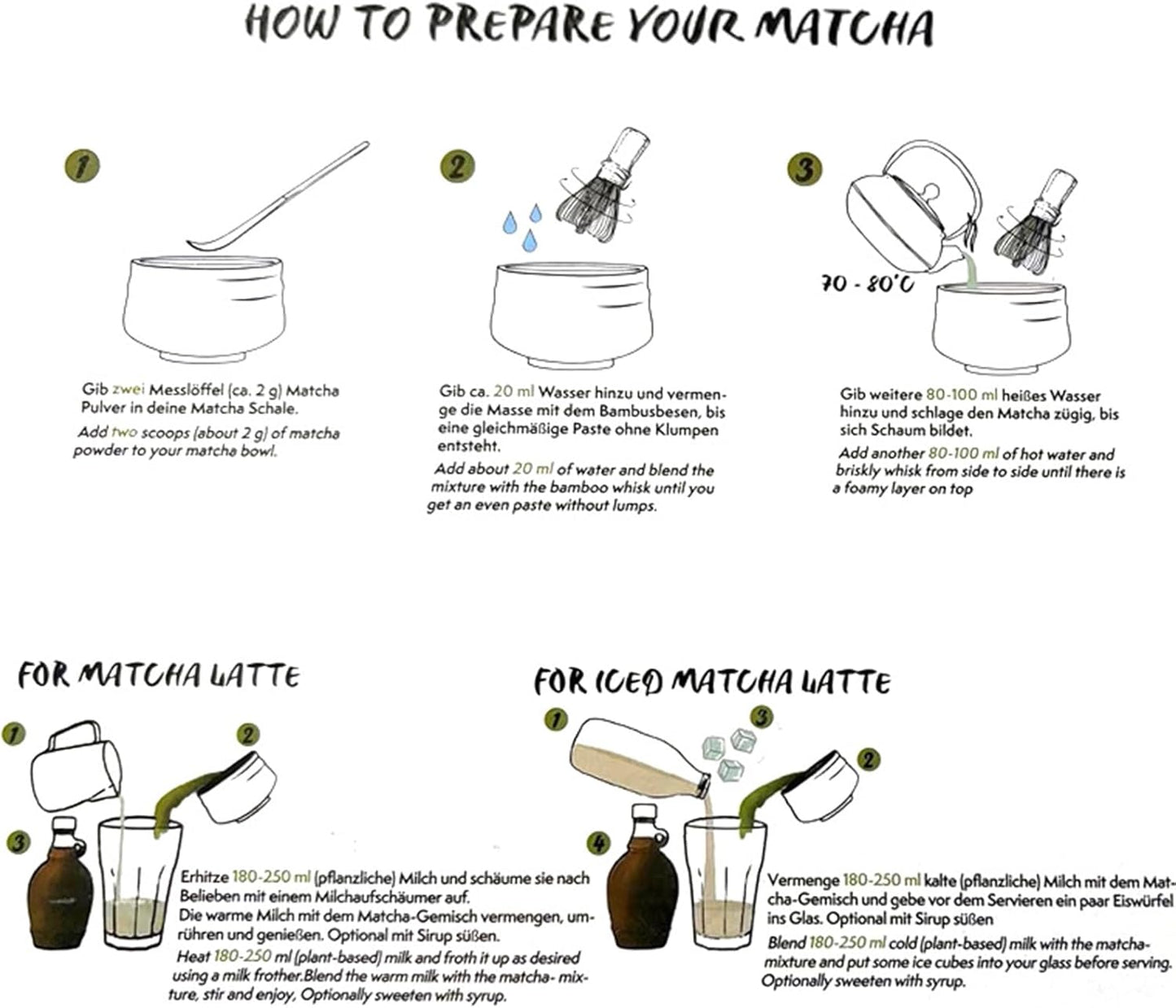 HOW TO PREPARE YOUR MATCHA

1

Gib zwei Messlöffel (ca. 2 g) Matcha Pulver in deine Matcha Schale.

Add two scoops (about 2 g) of matcha powder to your matcha bowl.

2

Gib ca. 20 ml Wasser hinzu und vermenge die Masse mit dem Bambusbesen, bis eine gleichmäßige Paste ohne Klumpen entsteht.

Add about 20 ml of water and blend the mixture with the bamboo whisk until you get an even paste without lumps.

3

70 - 80°C

Gib weitere 80-100 ml heißes Wasser hinzu und schlage den Matcha zügig, bis sich Schaum bildet.

Add another 80-100 ml of hot water and briskly whisk from side to side until there is a foamy layer on top

FOR MATCHA LATTE

1

2

3

Erhitze 180-250 ml (pflanzliche) Milch und schäume sie nach Belieben mit einem Milchaufschäumer auf.
Die warme Milch mit dem Matcha-Gemisch vermengen, umrühren und genießen. Optional mit Sirup süßen.

Heat 180-250 ml (plant-based) milk and froth it up as desired using a milk frother.Blend the warm milk with the matcha- mixture, stir and enjoy, Optionally sweeten with syrup.

FOR ICED MATCHA LATTE

1

3

2

4

Vermenge 180-250 ml kalte (pflanzliche) Milch mit dem Matcha-Gemisch und gebe vor dem Servieren ein paar Eiswürfel ins Glas. Optional mit Sirup süßen

Blend 180-250 ml cold (plant-based) milk with the matcha-mixture and put some ice cubes into your glass before serving. Optionally sweeten with syrup.