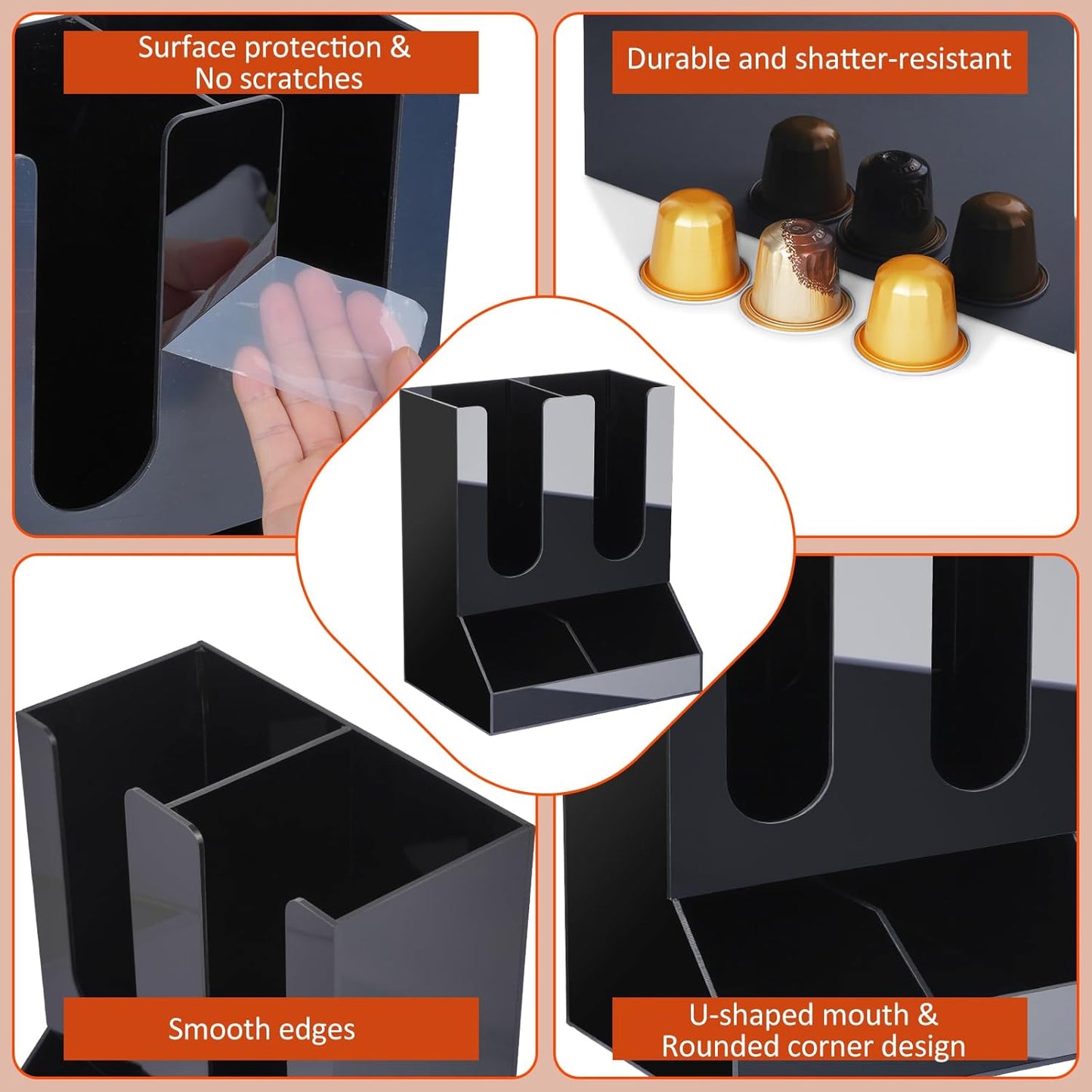 Surface protection &
No scratches

Durable and shatter-resistant

Smooth edges

U-shaped mouth &
Rounded corner design