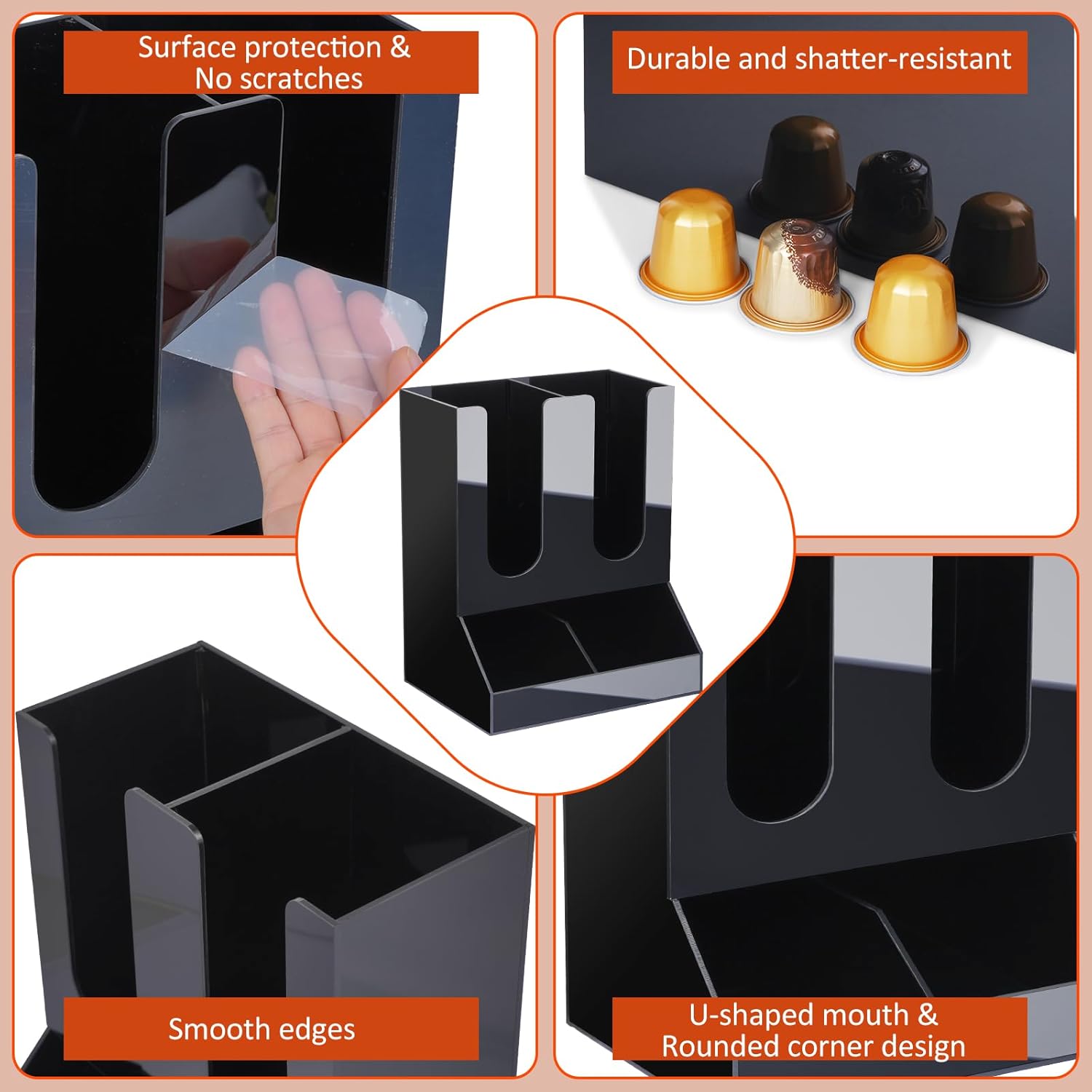 Surface protection &
No scratches

Durable and shatter-resistant

Smooth edges

U-shaped mouth &
Rounded corner design