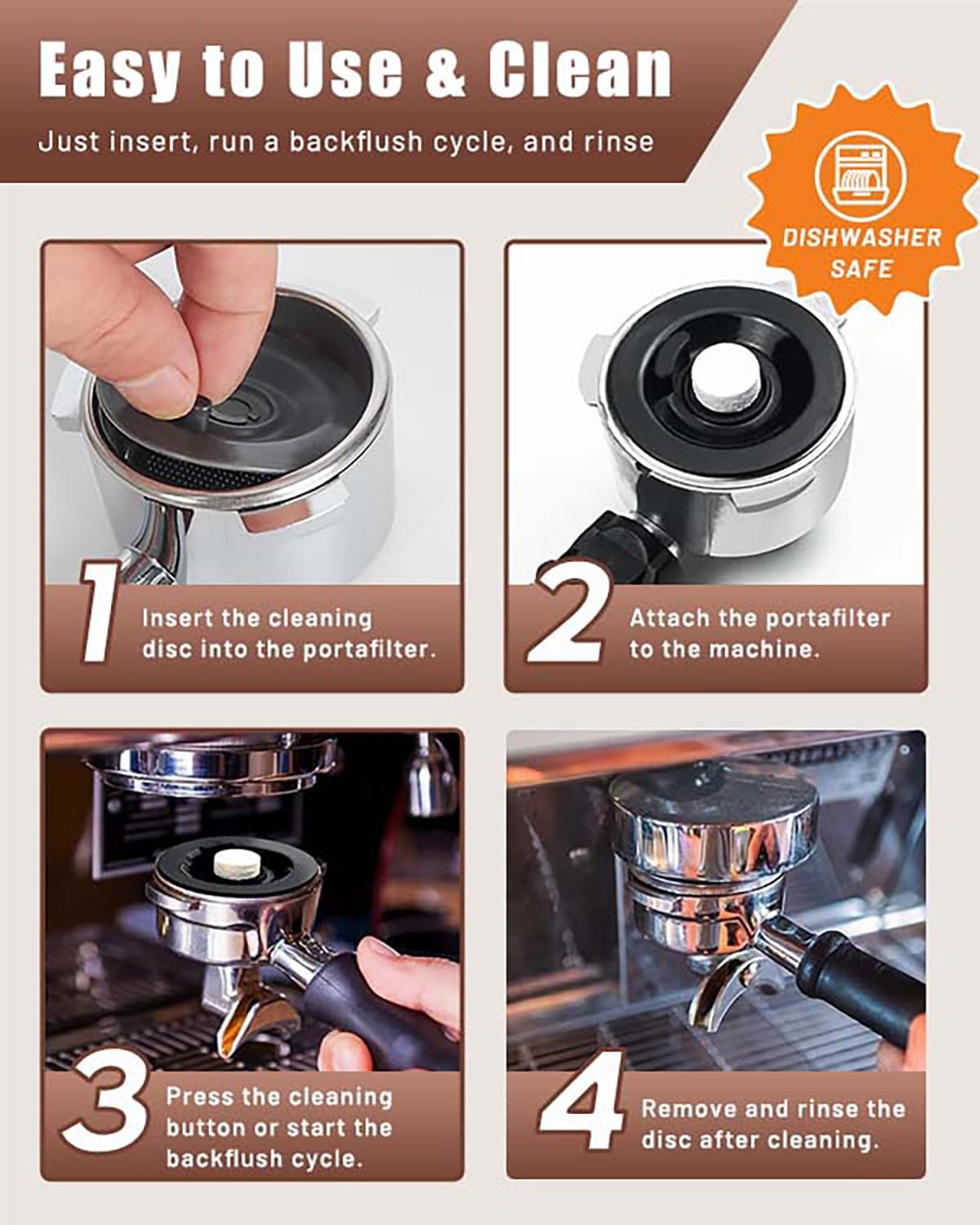 Easy to Use & Clean

Just insert, run a backflush cycle, and rinse

DISHWASHER SAFE

1 Insert the cleaning disc into the portafilter.

2 Attach the portafilter to the machine.

3 Press the cleaning button or start the backflush cycle.

4 Remove and rinse the disc after cleaning.