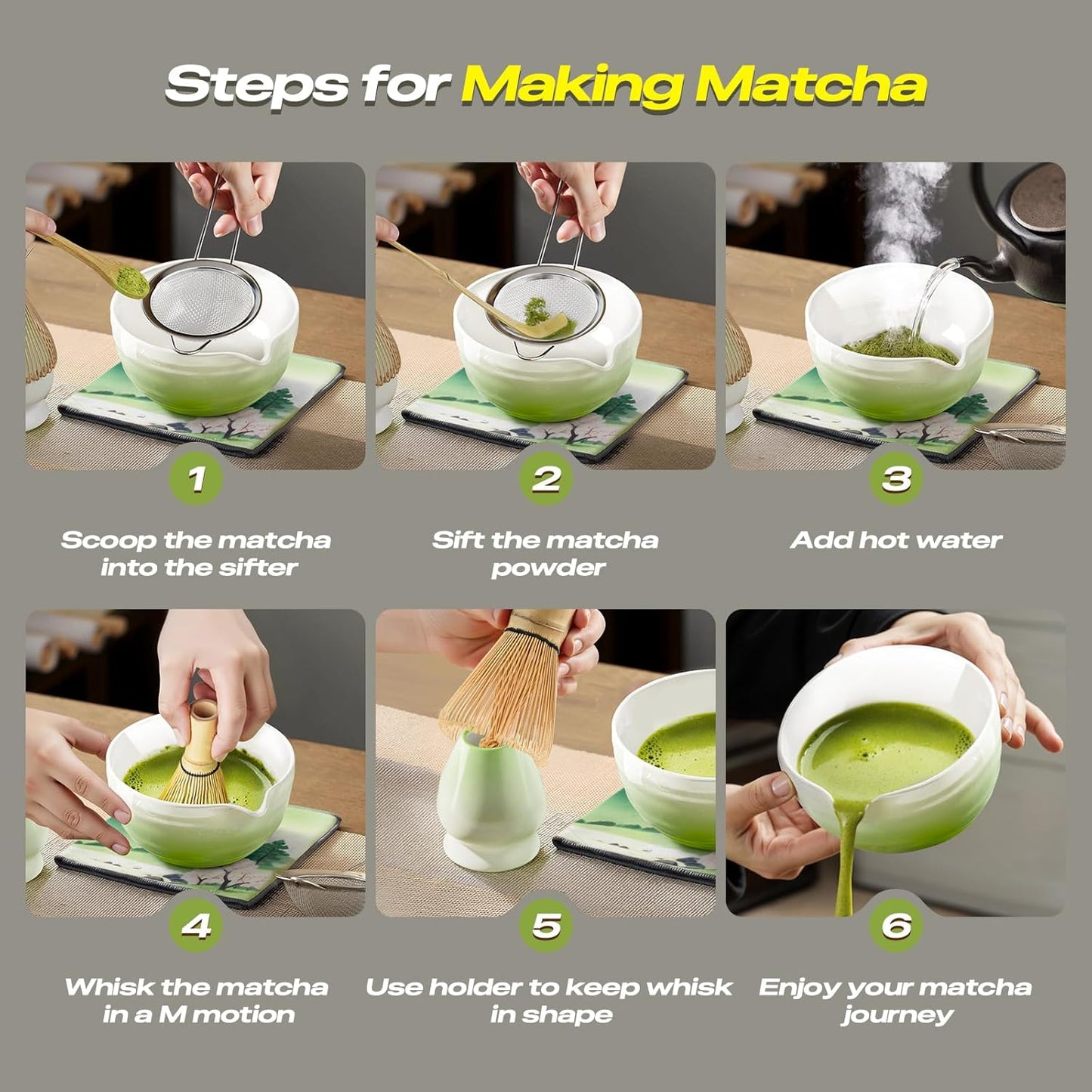 Steps for Making Matcha

1

Scoop the matcha into the sifter

2

Sift the matcha powder

3

Add hot water

4

Whisk the matcha in a M motion

5

Use holder to keep whisk in shape

6

Enjoy your matcha journey