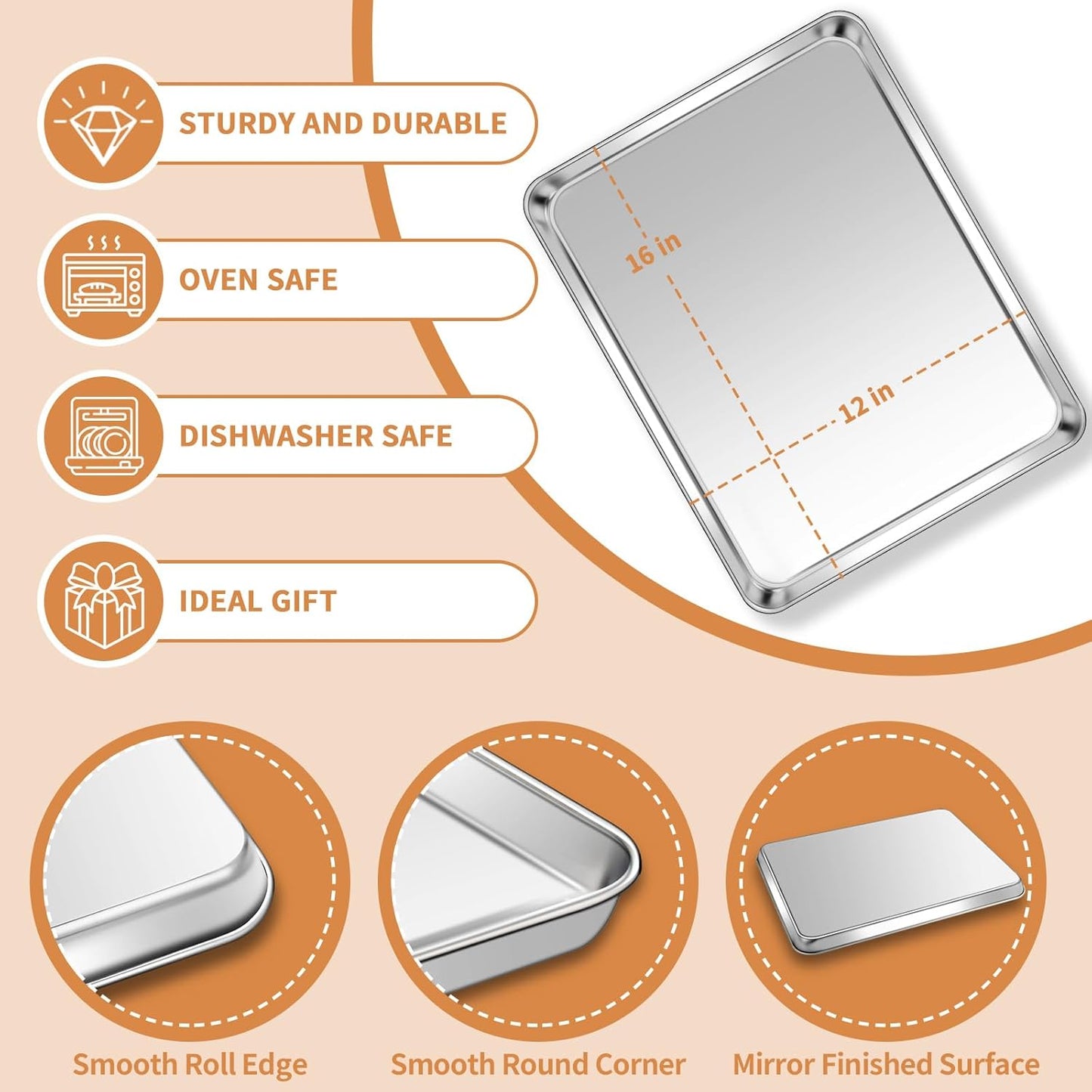 STURDY AND DURABLE

OVEN SAFE

DISHWASHER SAFE

IDEAL GIFT

16 in

12 in

Smooth Roll Edge

Smooth Round Corner

Mirror Finished Surface