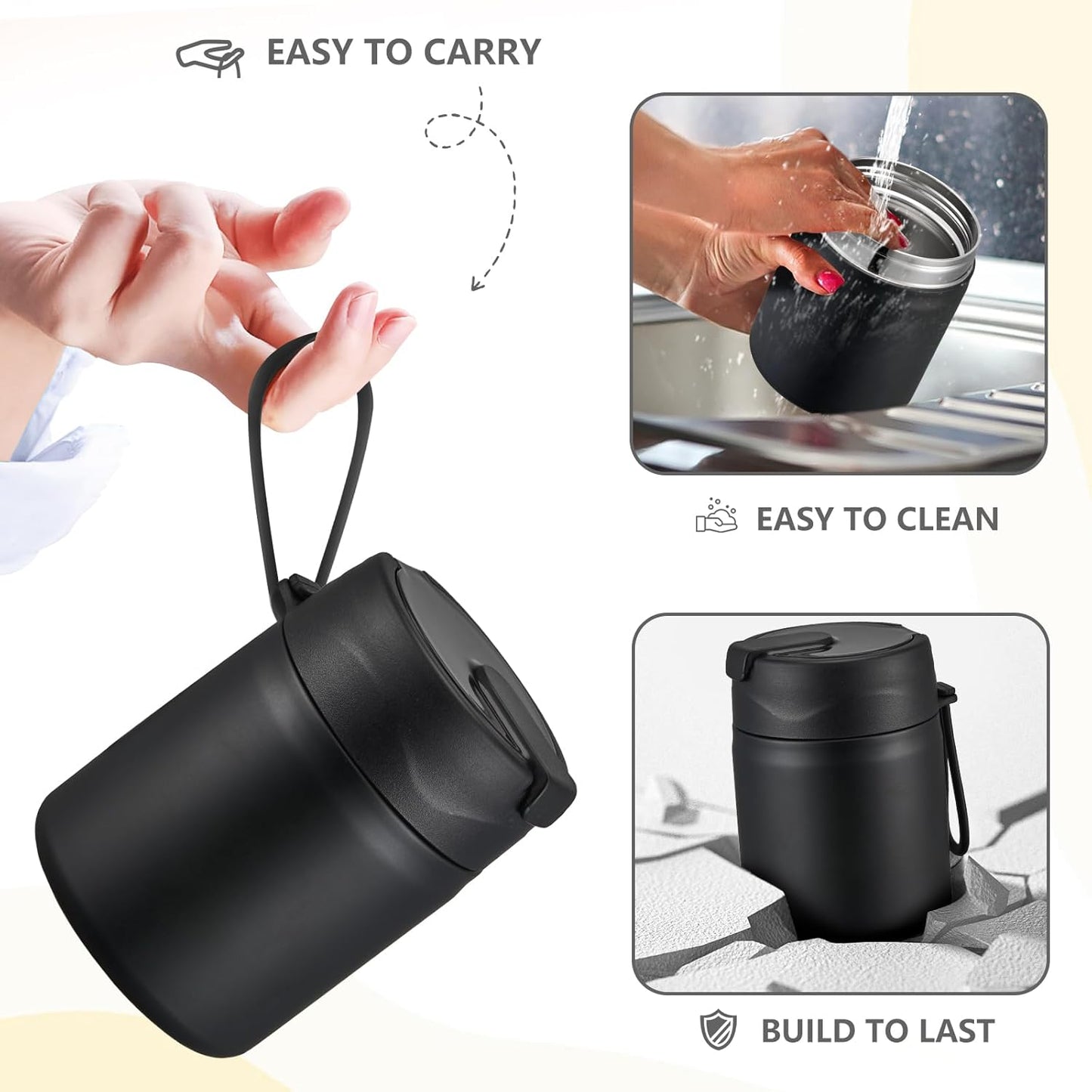 EASY TO CARRY

EASY TO CLEAN

BUILD TO LAST