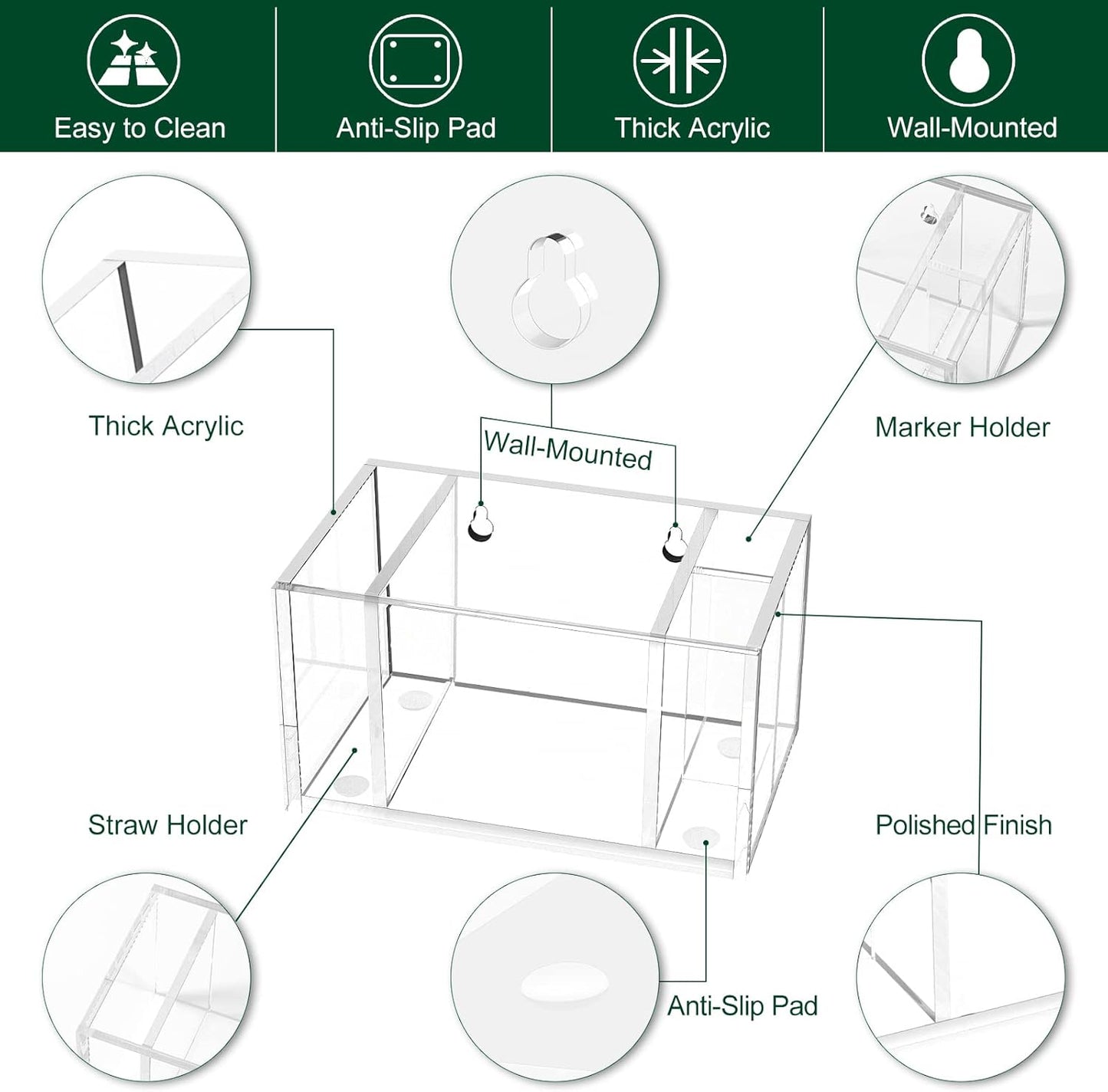 Easy to Clean

Anti-Slip Pad

Thick Acrylic

Wall-Mounted

Thick Acrylic

Wall-Mounted

Marker Holder

Straw Holder

Polished Finish

Anti-Slip Pad