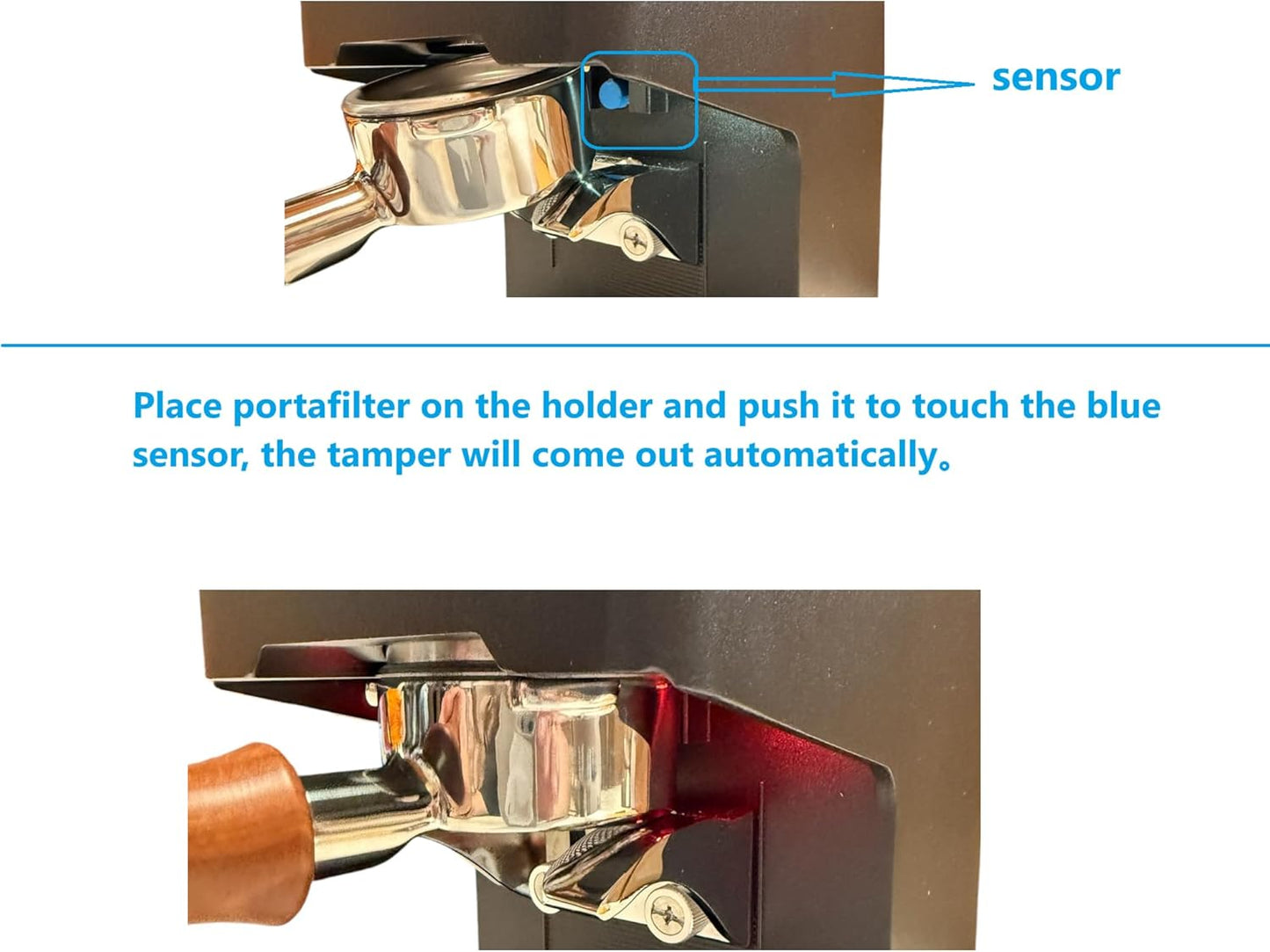 sensor

Place portafilter on the holder and push it to touch the blue sensor, the tamper will come out automatically。