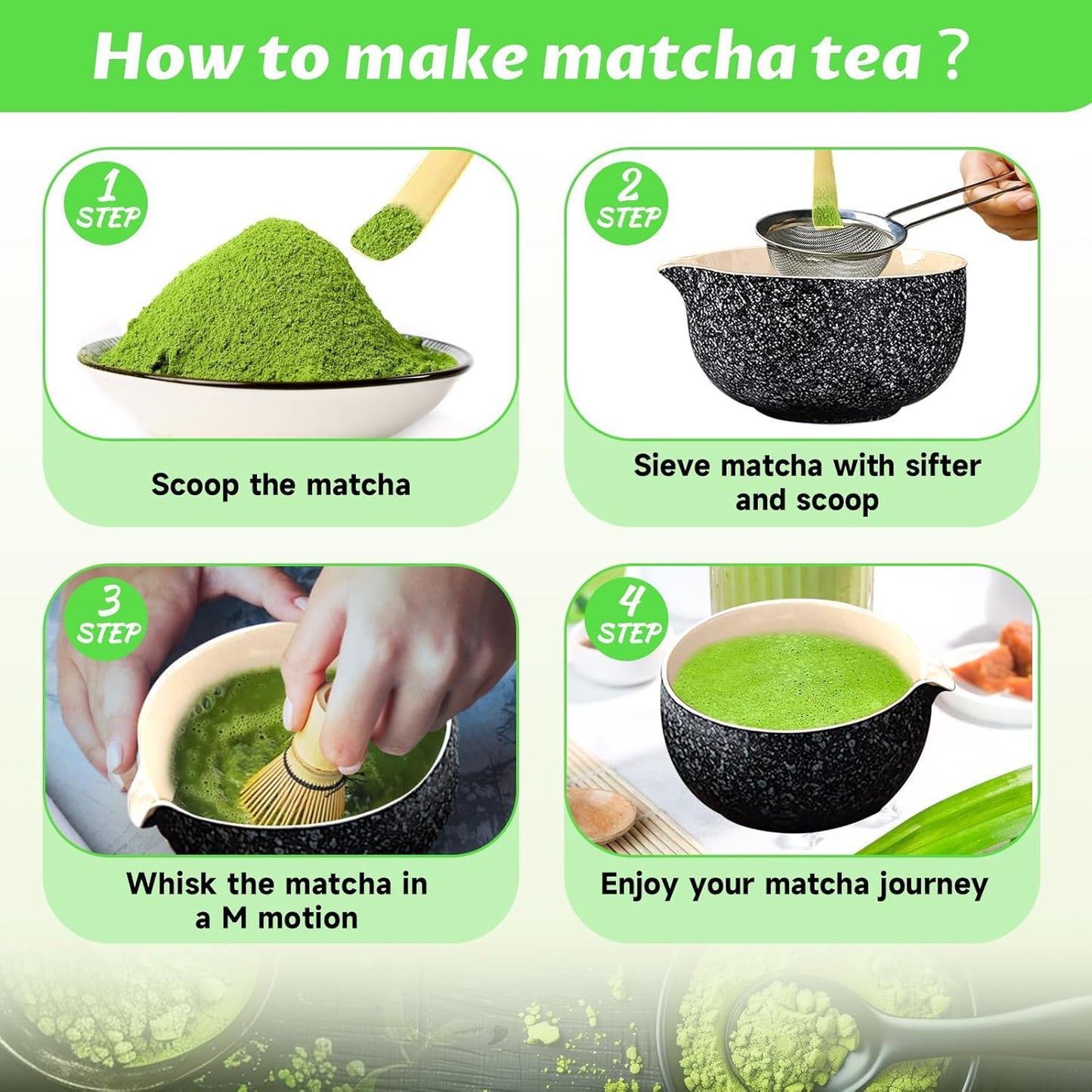 How to make matcha tea ?

1 STEP

Scoop the matcha

2 STEP

Sieve matcha with sifter and scoop

3 STEP

Whisk the matcha in a M motion

4 STEP

Enjoy your matcha journey