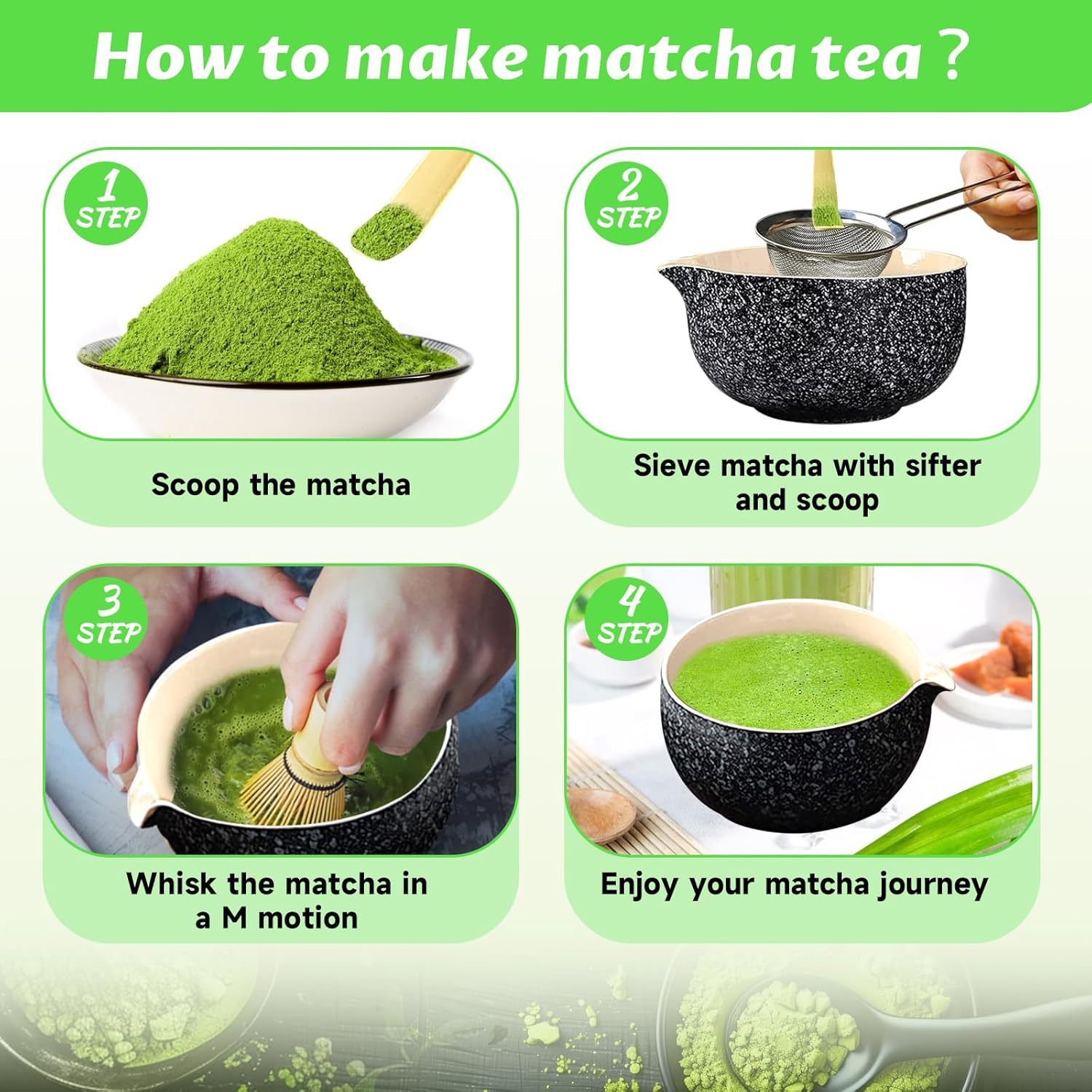 How to make matcha tea ?

1 STEP

Scoop the matcha

2 STEP

Sieve matcha with sifter and scoop

3 STEP

Whisk the matcha in a M motion

4 STEP

Enjoy your matcha journey