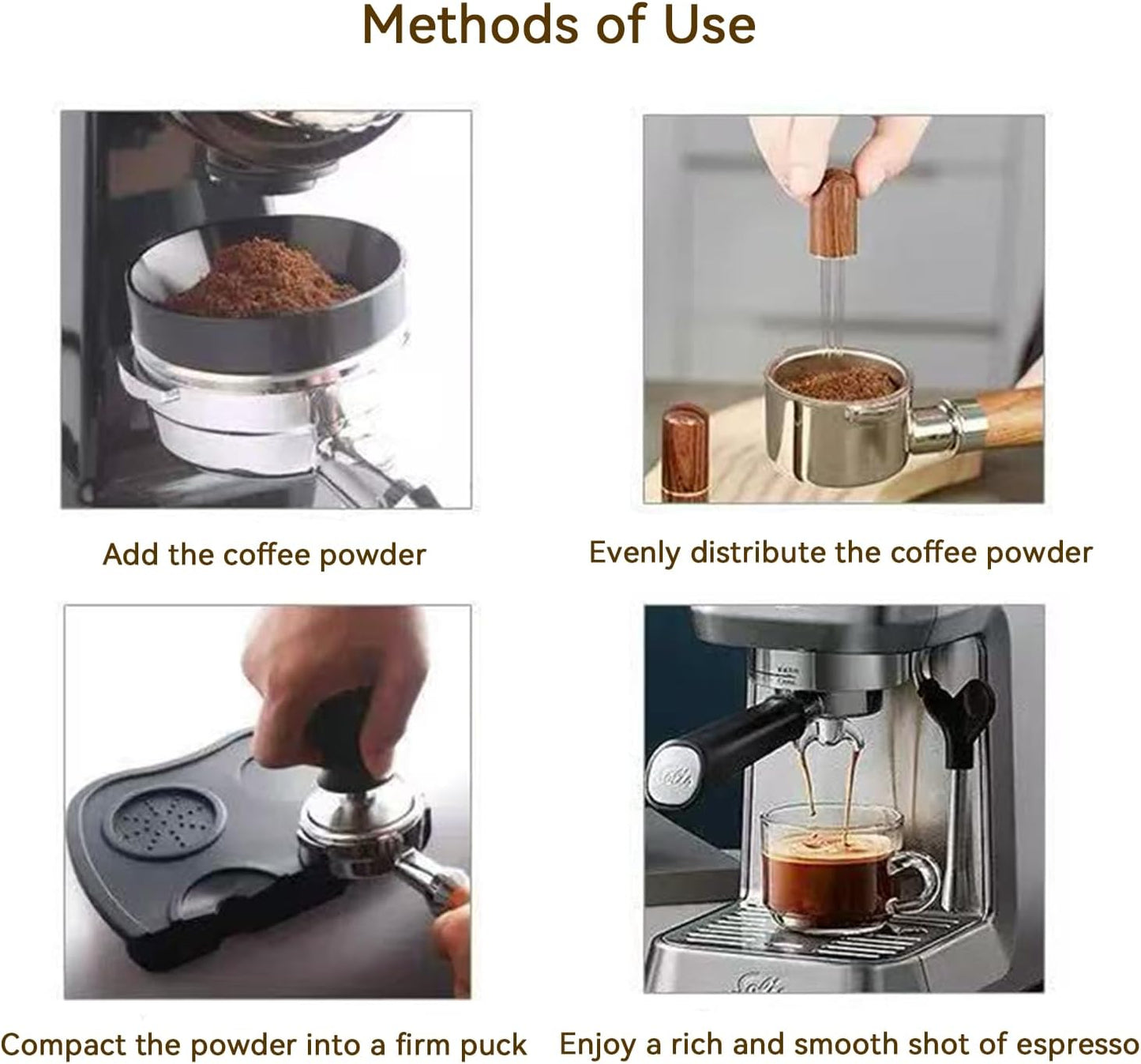 Methods of Use

Add the coffee powder

Evenly distribute the coffee powder

Compact the powder into a firm puck

Enjoy a rich and smooth shot of espresso