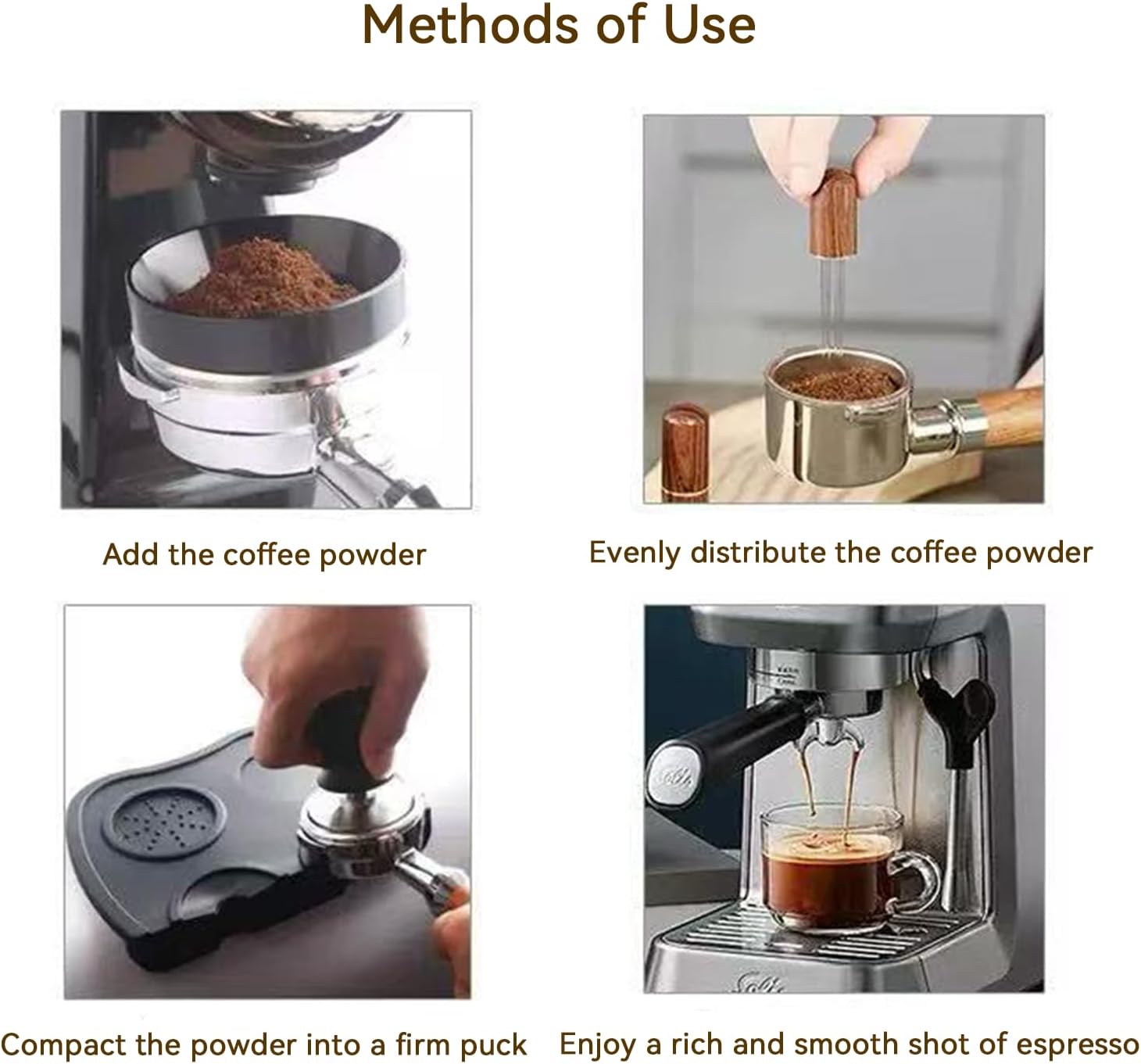 Methods of Use

Add the coffee powder

Evenly distribute the coffee powder

Compact the powder into a firm puck

Enjoy a rich and smooth shot of espresso