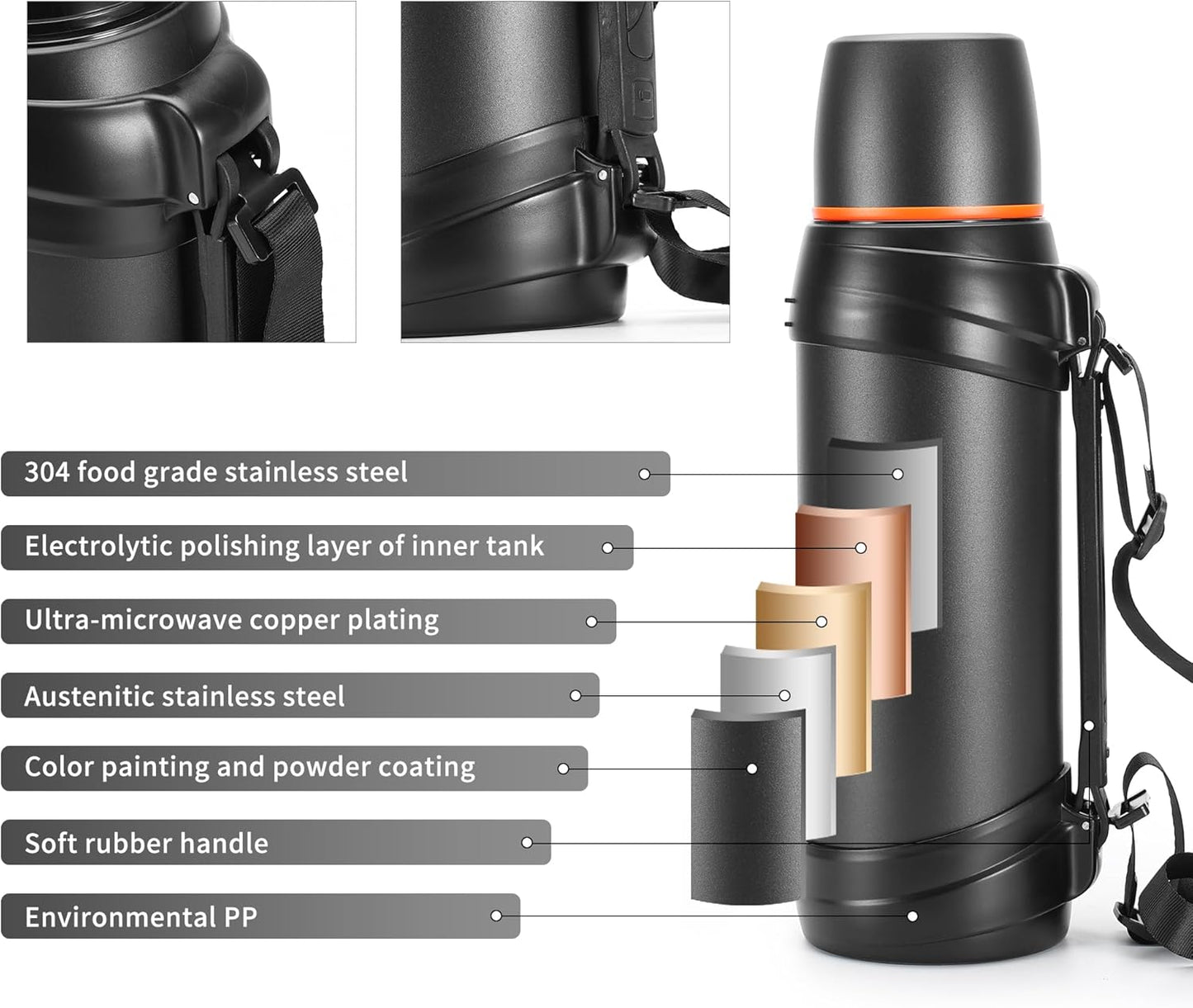 304 food grade stainless steel

Electrolytic polishing layer of inner tank

Ultra-microwave copper plating

Austenitic stainless steel

Color painting and powder coating

Soft rubber handle

Environmental PP