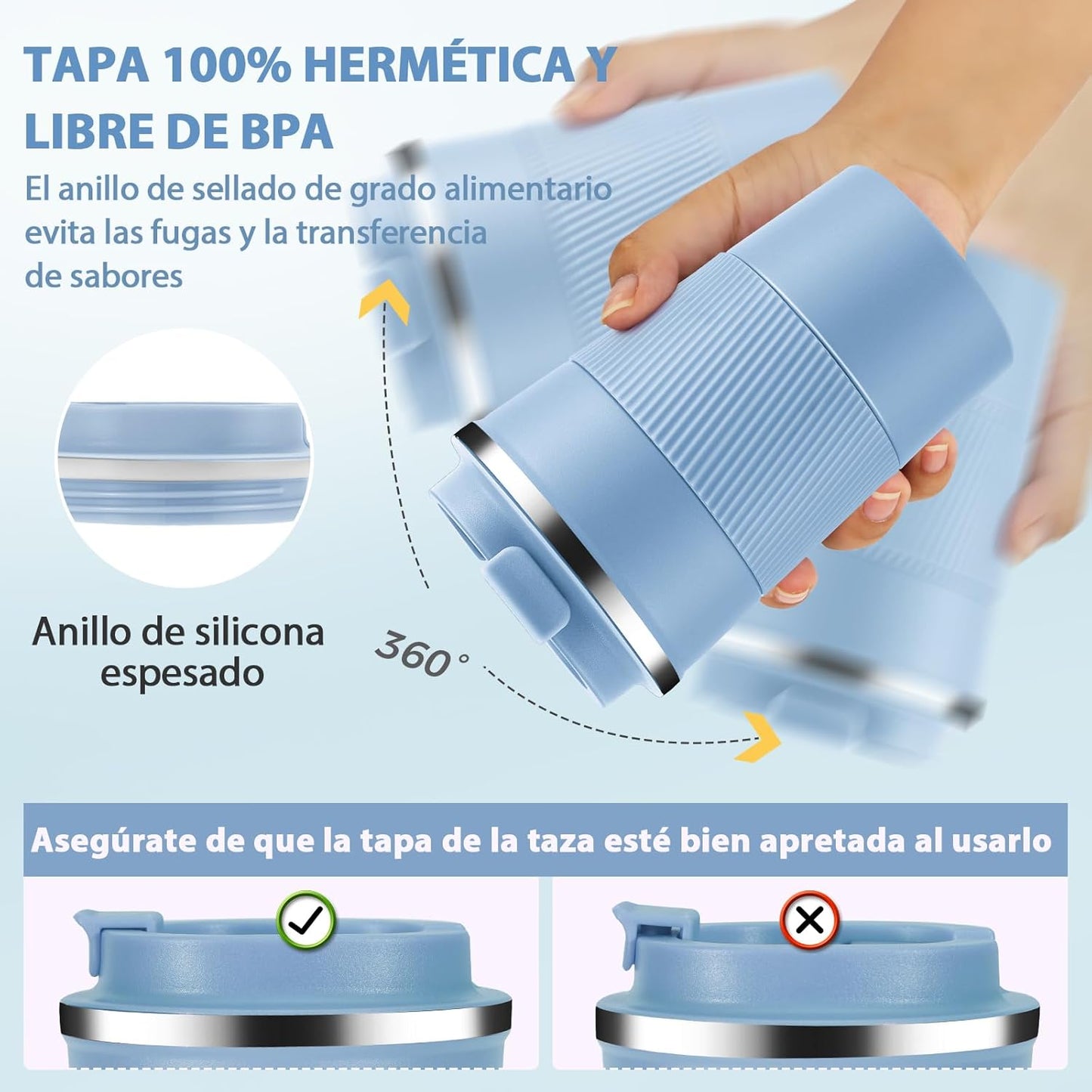 TAPA 100% HERMÉTICA Y LIBRE DE BPA

El anillo de sellado de grado alimentario evita las fugas y la transferencia de sabores

Anillo de silicona espesado

360°

Asegúrate de que la tapa de la taza esté bien apretada al usarlo