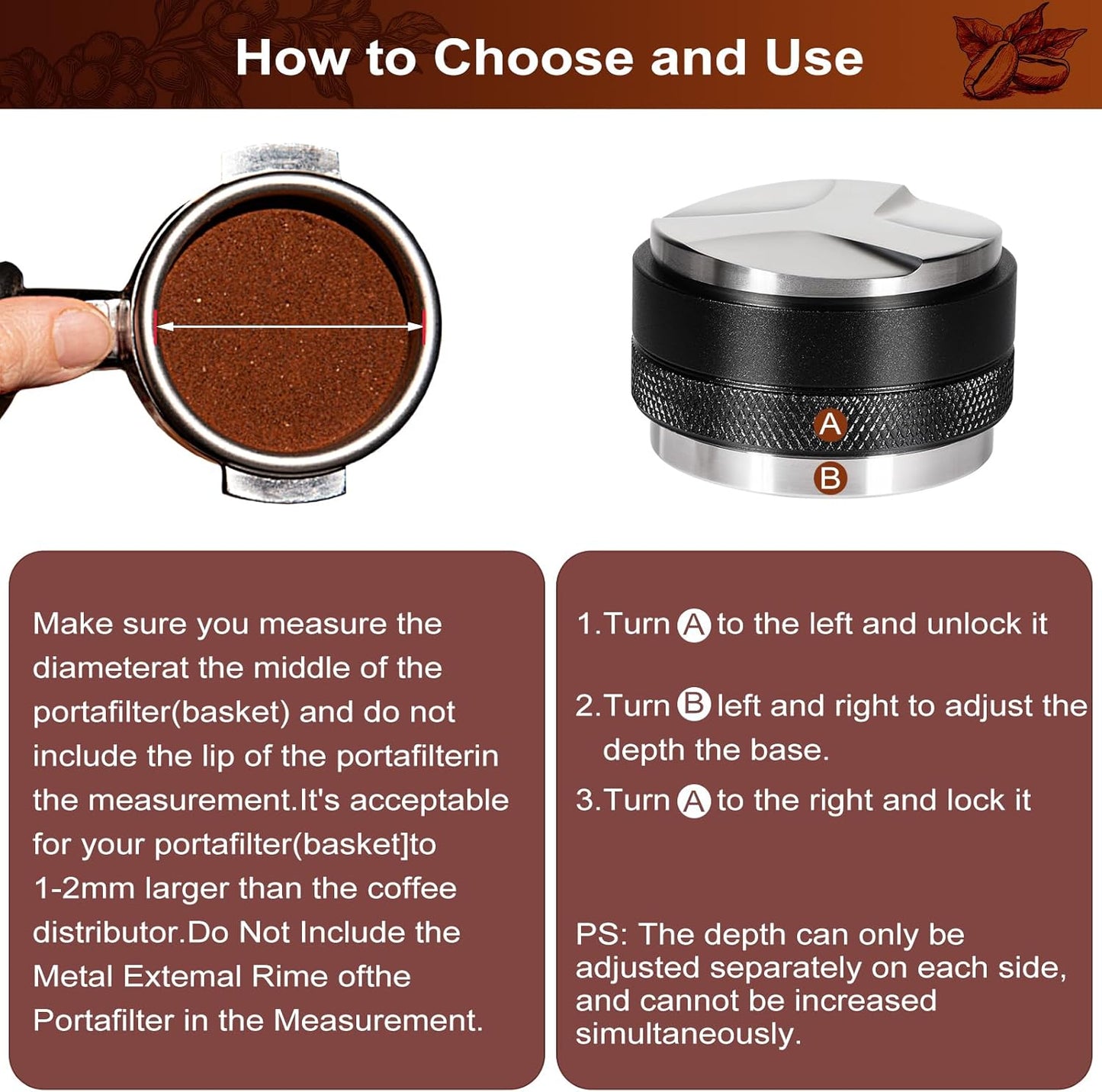 How to Choose and Use

A

B

Make sure you measure the diameterat the middle of the portafilter(basket) and do not include the lip of the portafilterin the measurement.It's acceptable for your portafilter(basket]to 1-2mm larger than the coffee distributor.Do Not Include the Metal Extemal Rime ofthe Portafilter in the Measurement.

1.Turn A to the left and unlock it

2.Turn B left and right to adjust the depth the base.

3.Turn A to the right and lock it

PS: The depth can only be adjusted separately on each side, and cannot be increased simultaneously.