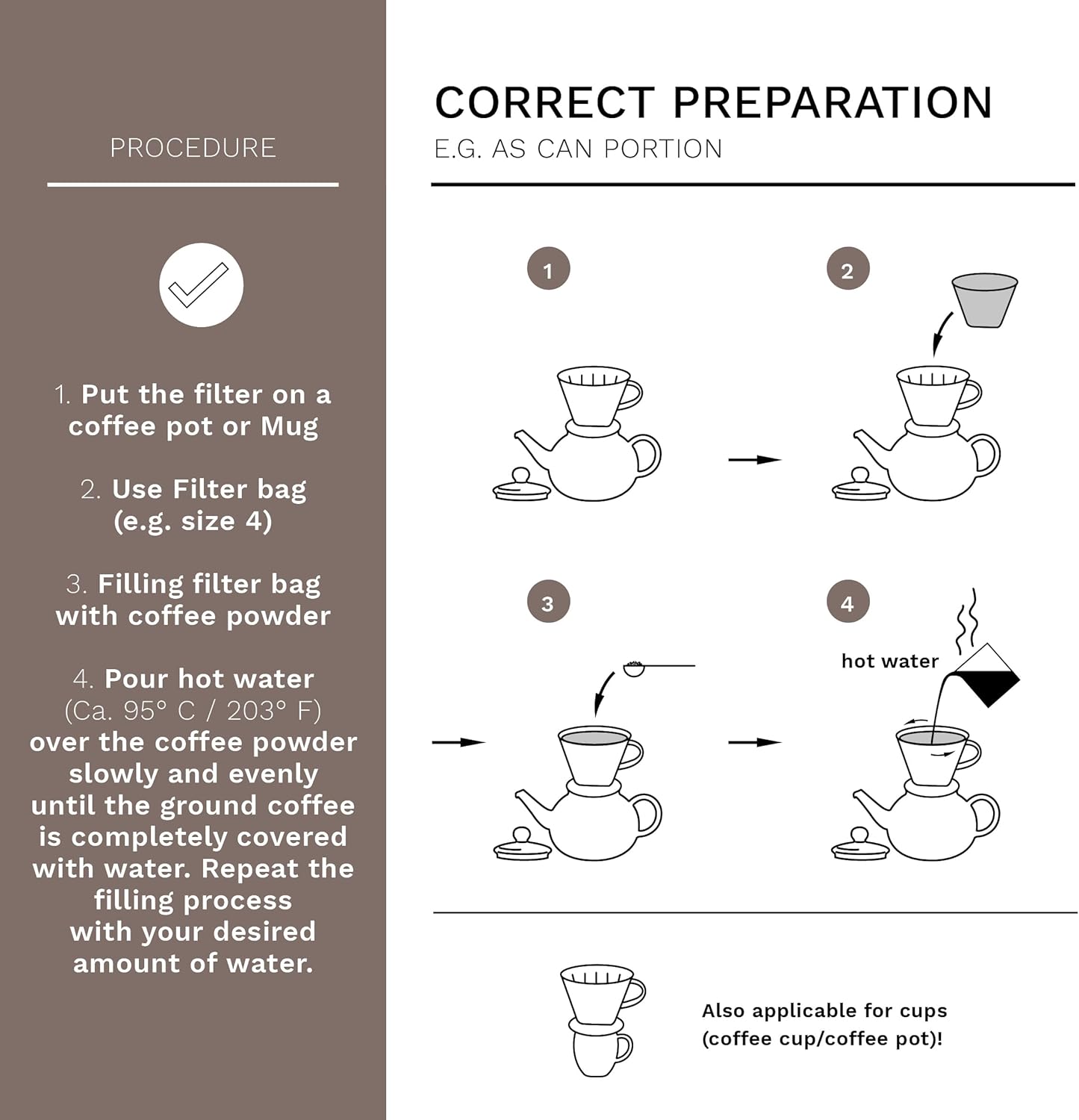 PROCEDURE

1. Put the filter on a coffee pot or Mug

2. Use Filter bag (e.g. size 4)

3. Filling filter bag with coffee powder

4. Pour hot water (Ca. 95° C / 203° F) over the coffee powder slowly and evenly until the ground coffee is completely covered with water. Repeat the filling process with your desired amount of water.

CORRECT PREPARATION

E.G. AS CAN PORTION

1

2

3

4

hot water

Also applicable for cups (coffee cup/coffee pot)!