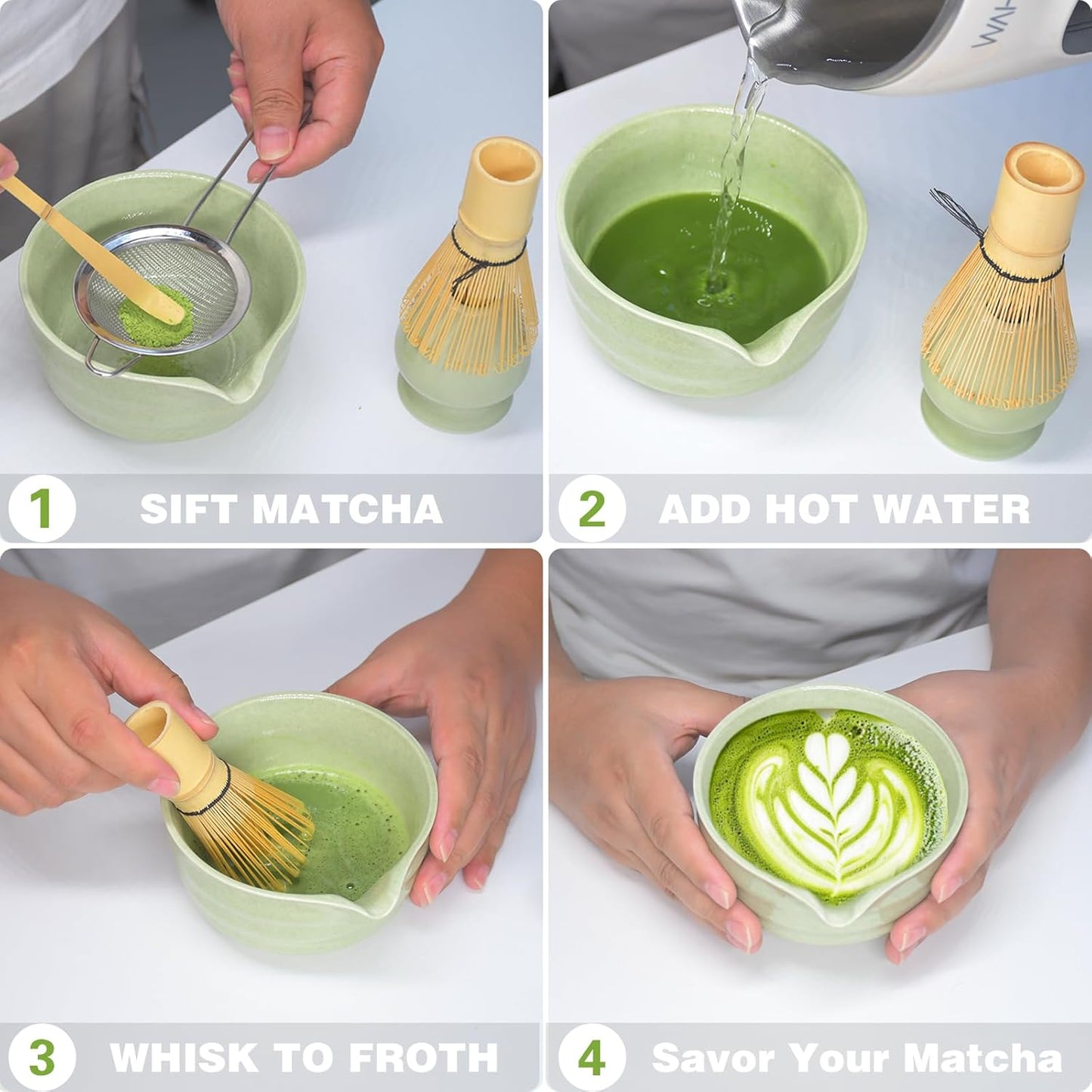 1 SIFT MATCHA

2 ADD HOT WATER

3 WHISK TO FROTH

4 Savor Your Matcha