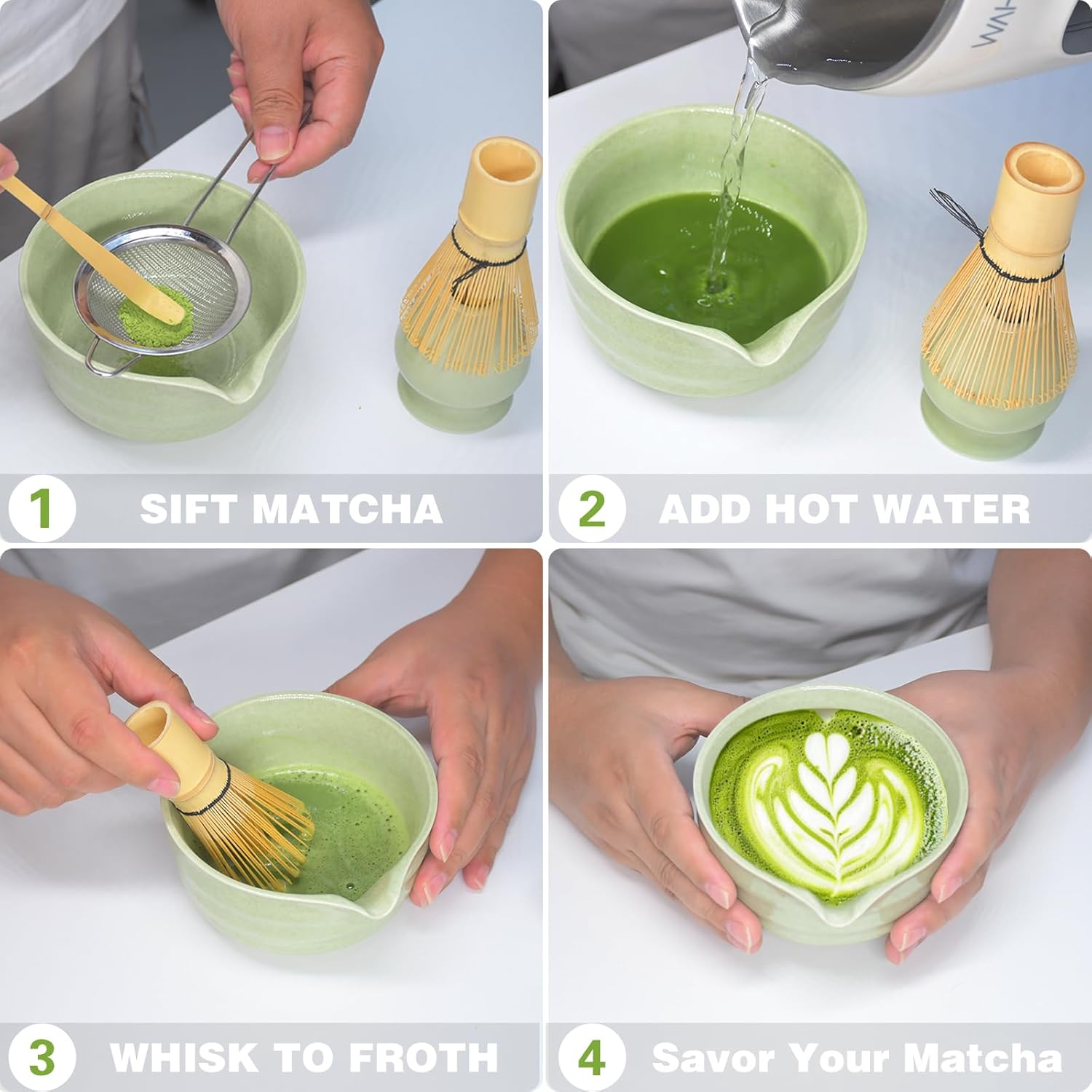 1 SIFT MATCHA

2 ADD HOT WATER

3 WHISK TO FROTH

4 Savor Your Matcha