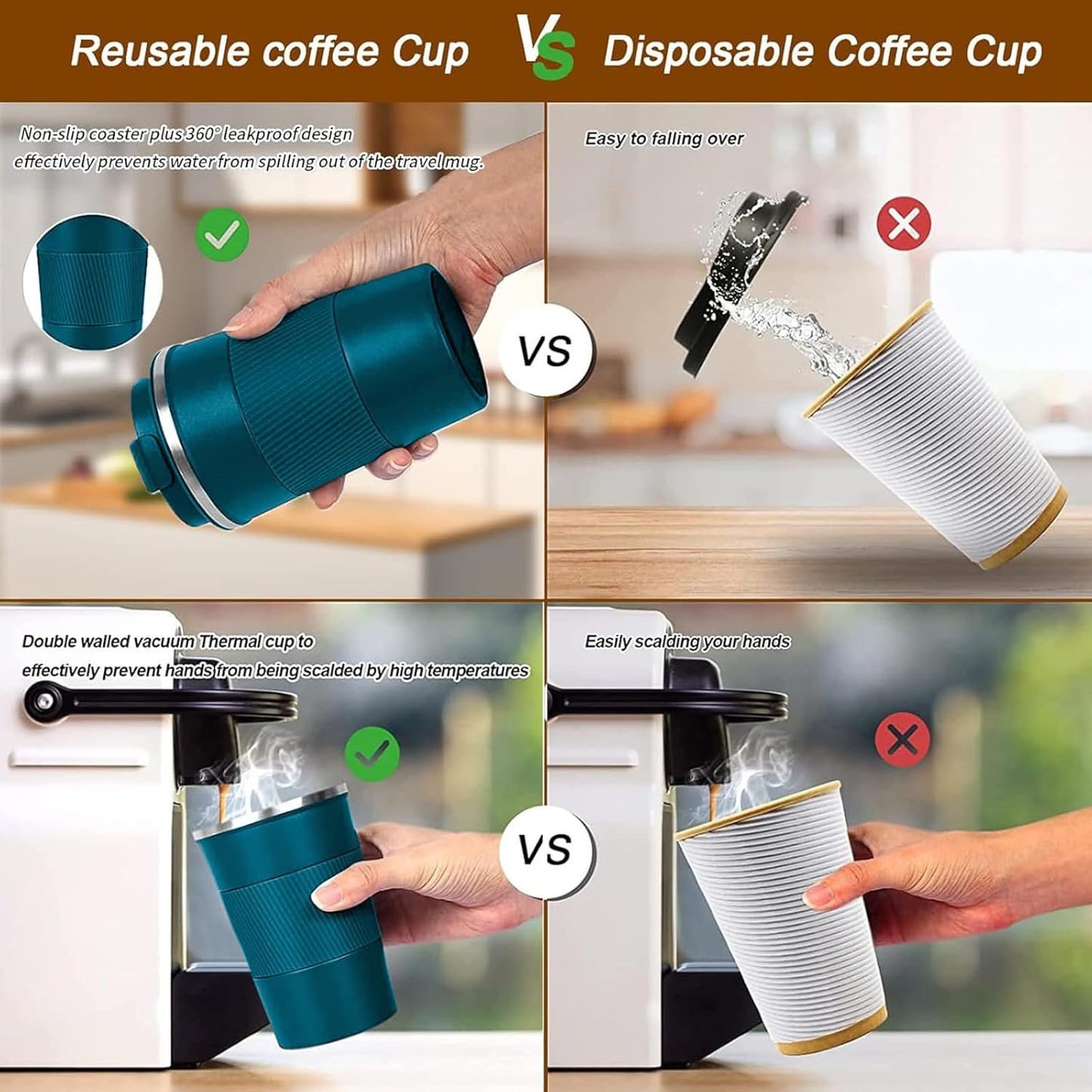 Reusable coffee Cup VS Disposable Coffee Cup

Non-slip coaster plus 360° leakproof design effectively prevents water from spilling out of the travel mug.

VS

Easy to falling over

Double walled vacuum Thermal cup to effectively prevent hands from being scalded by high temperatures

VS

Easily scalding your hands