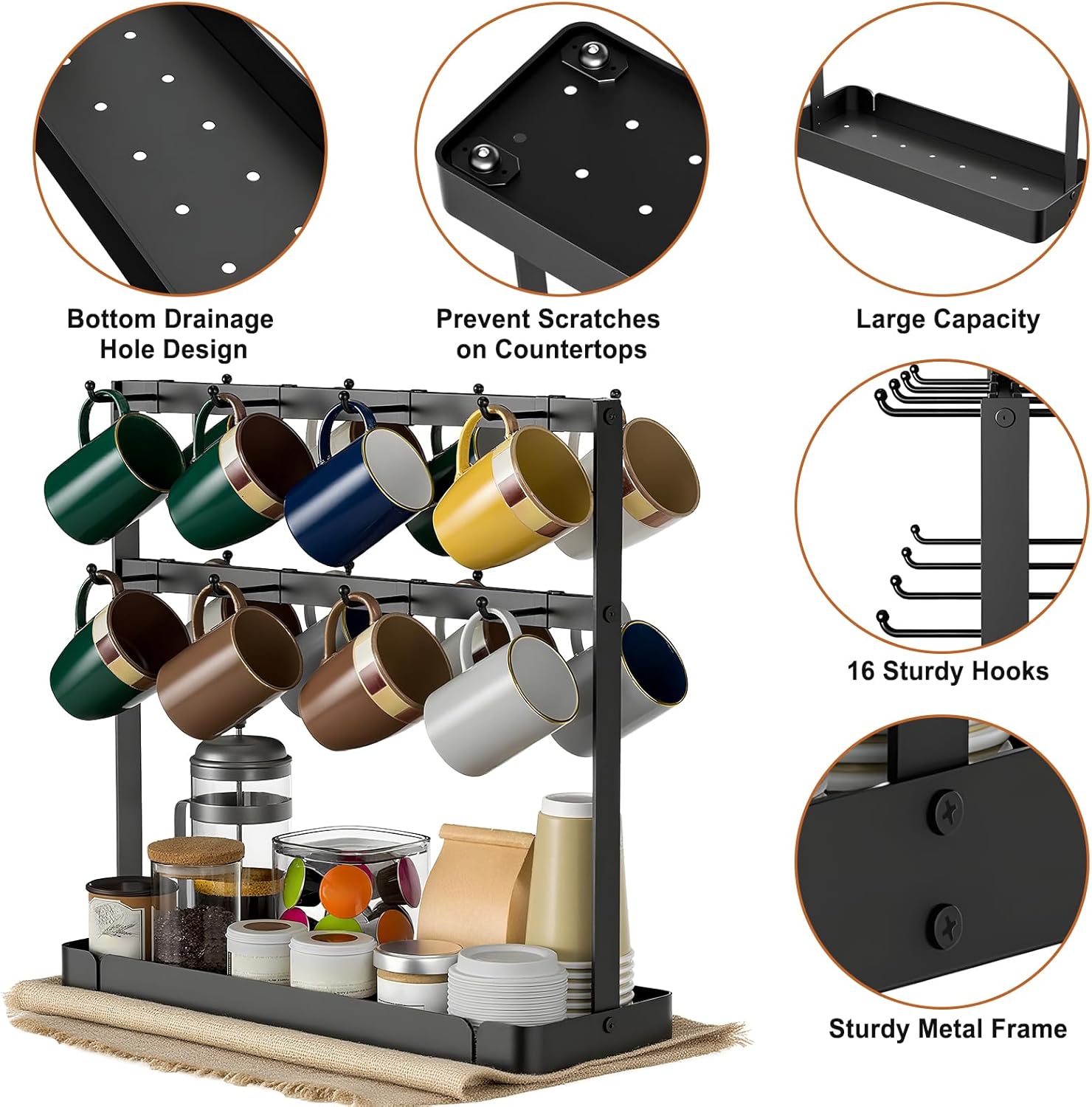 Bottom Drainage Hole Design

Prevent Scratches on Countertops

Large Capacity

16 Sturdy Hooks

Sturdy Metal Frame