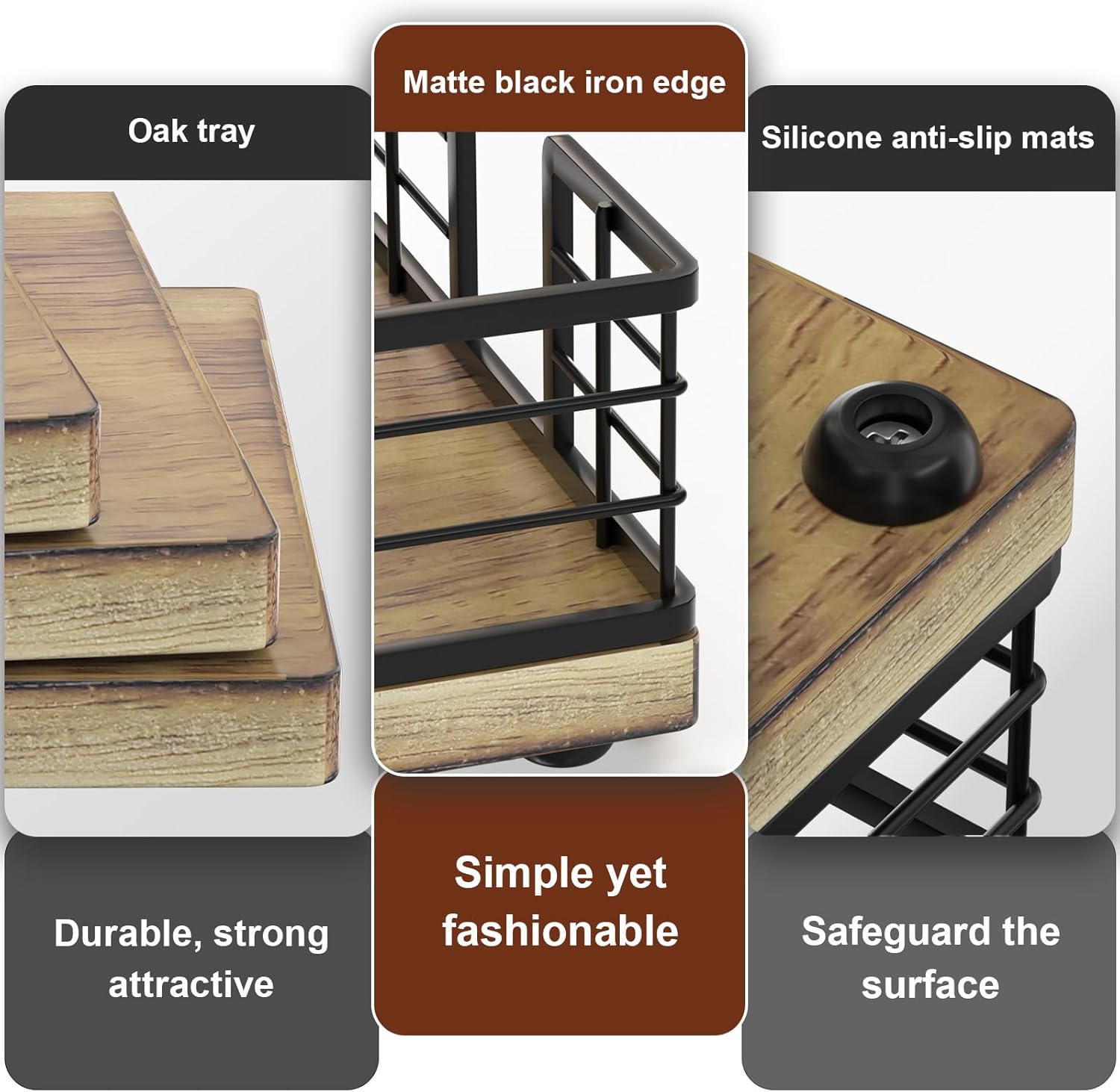 Oak tray

Durable, strong attractive

Matte black iron edge

Simple yet fashionable

Silicone anti-slip mats

Safeguard the surface