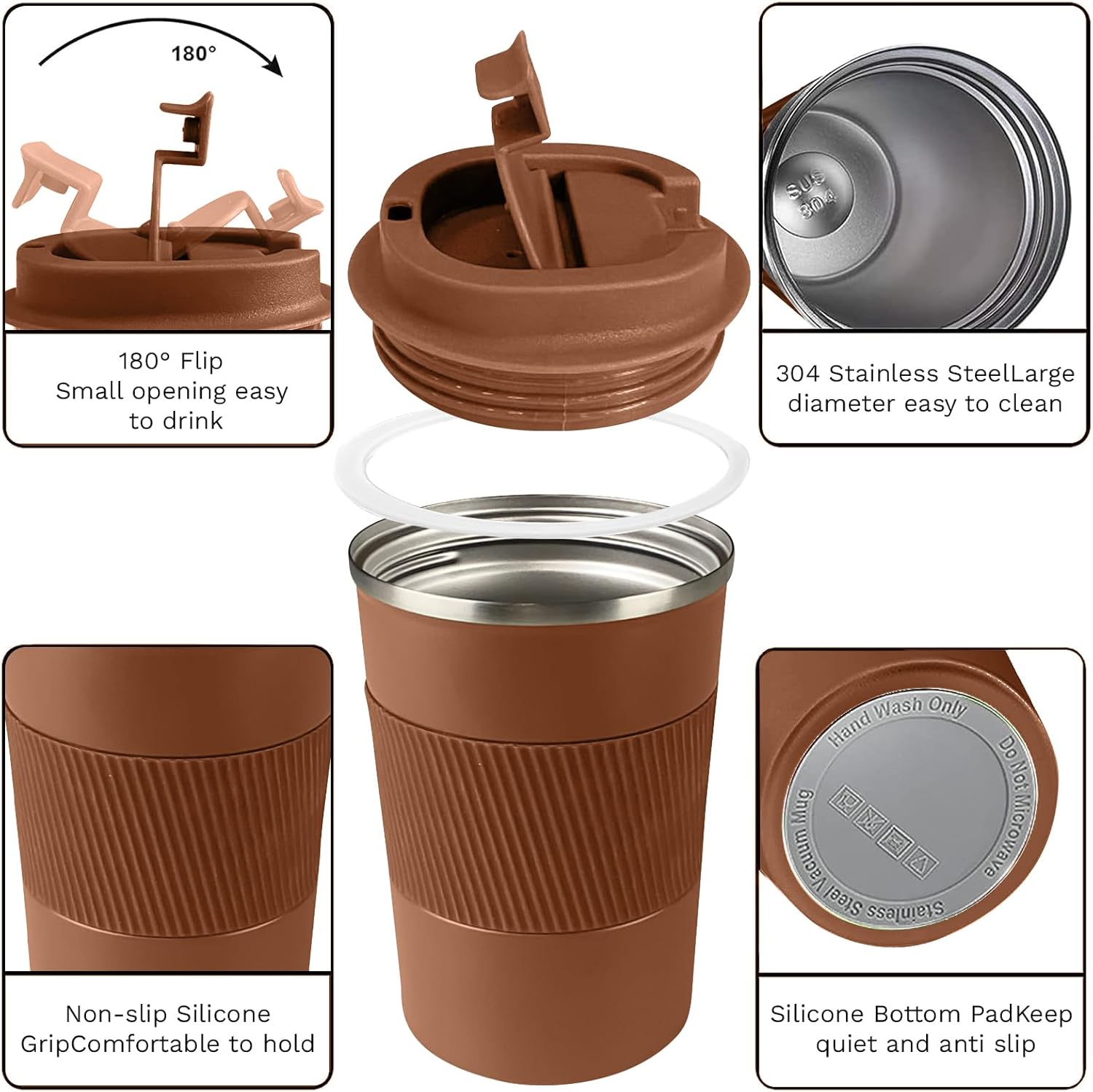 180°

180° Flip
Small opening easy to drink

SUS 304

304 Stainless SteelLarge diameter easy to clean

Non-slip Silicone GripComfortable to hold

Hand Wash Only
Do Not Microwave
Stainless Steel Vacuum Mug

Silicone Bottom PadKeep quiet and anti slip