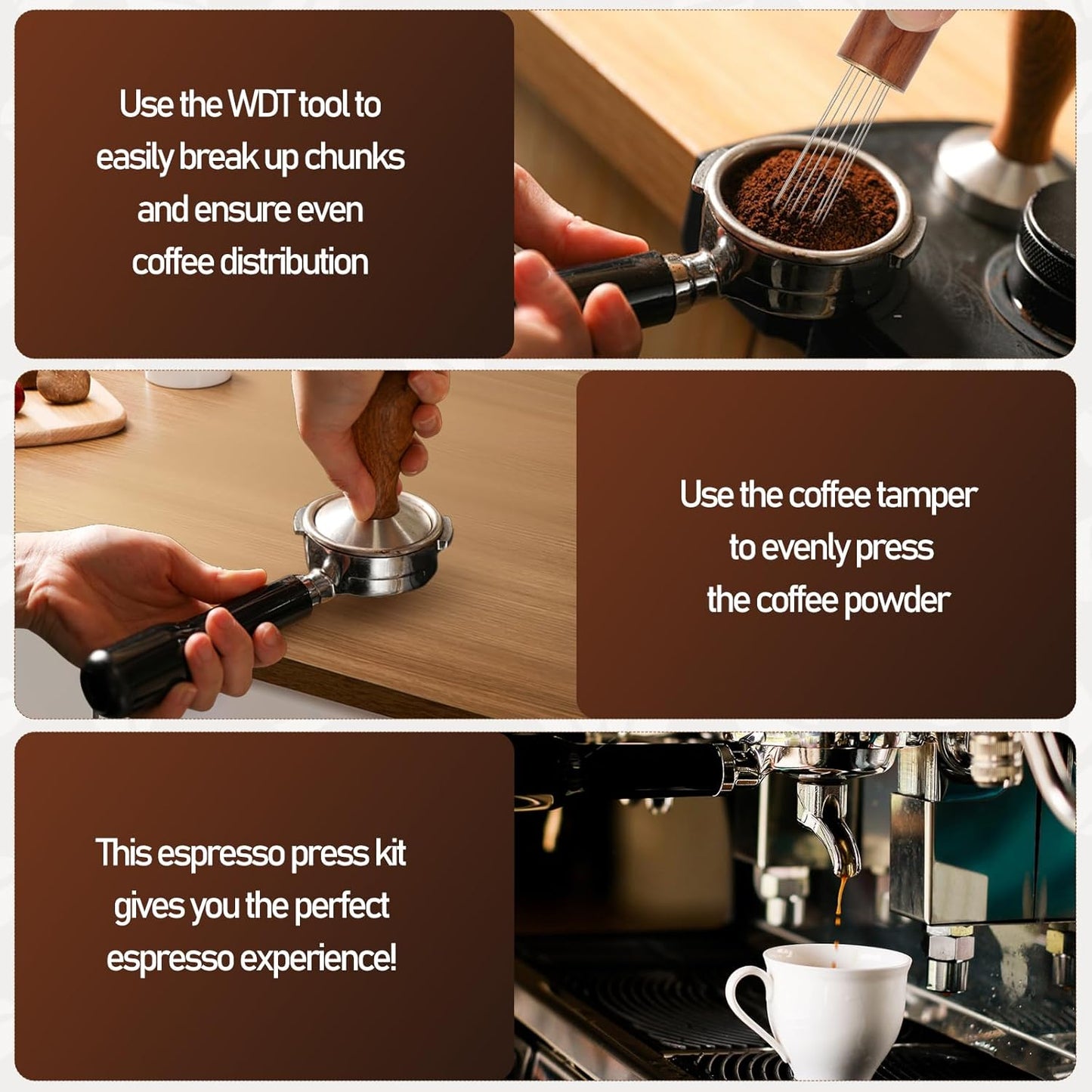 Use the WDT tool to easily break up chunks and ensure even coffee distribution

Use the coffee tamper to evenly press the coffee powder

This espresso press kit gives you the perfect espresso experience!