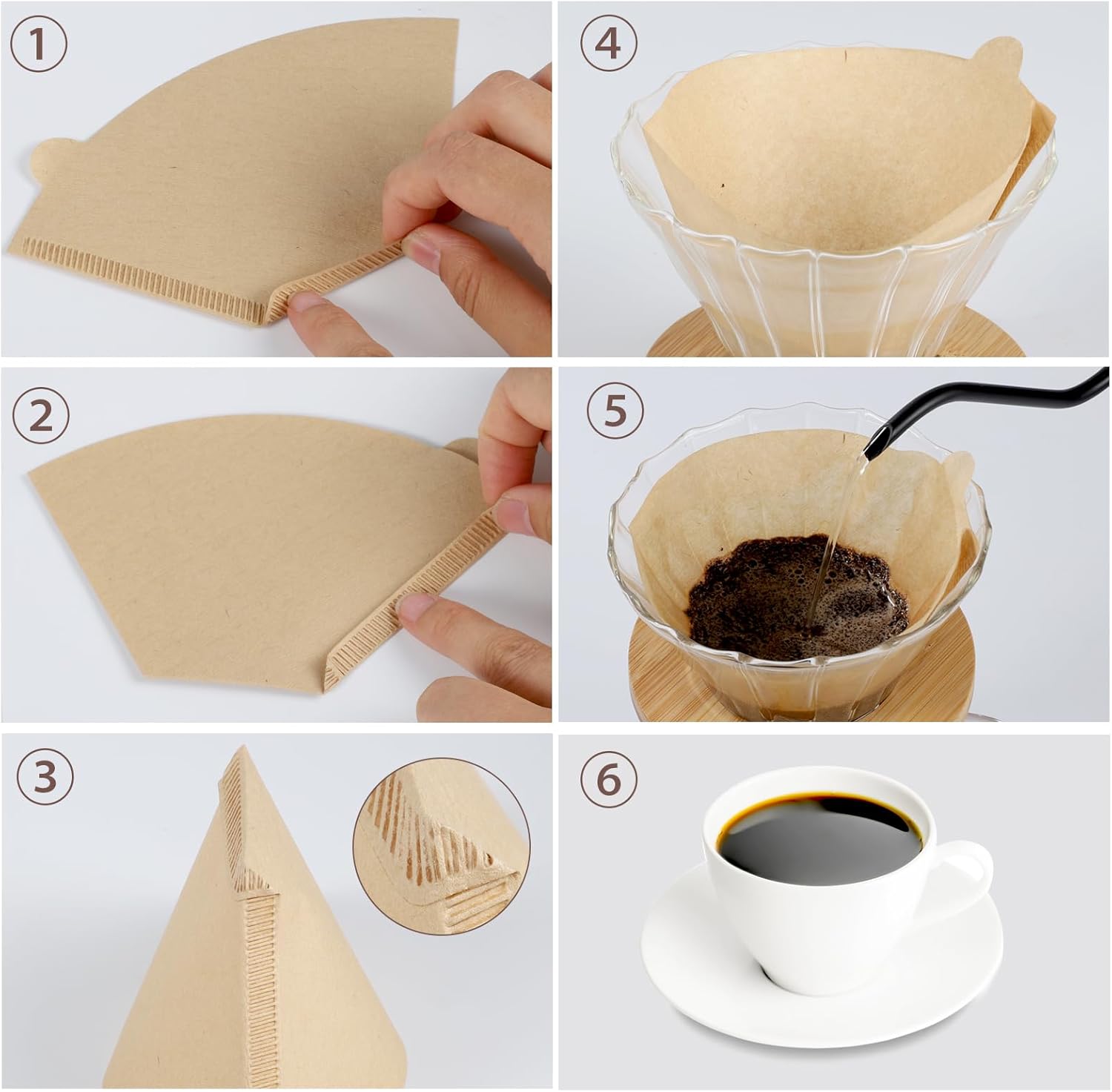 ①
②
③
④
⑤
⑥