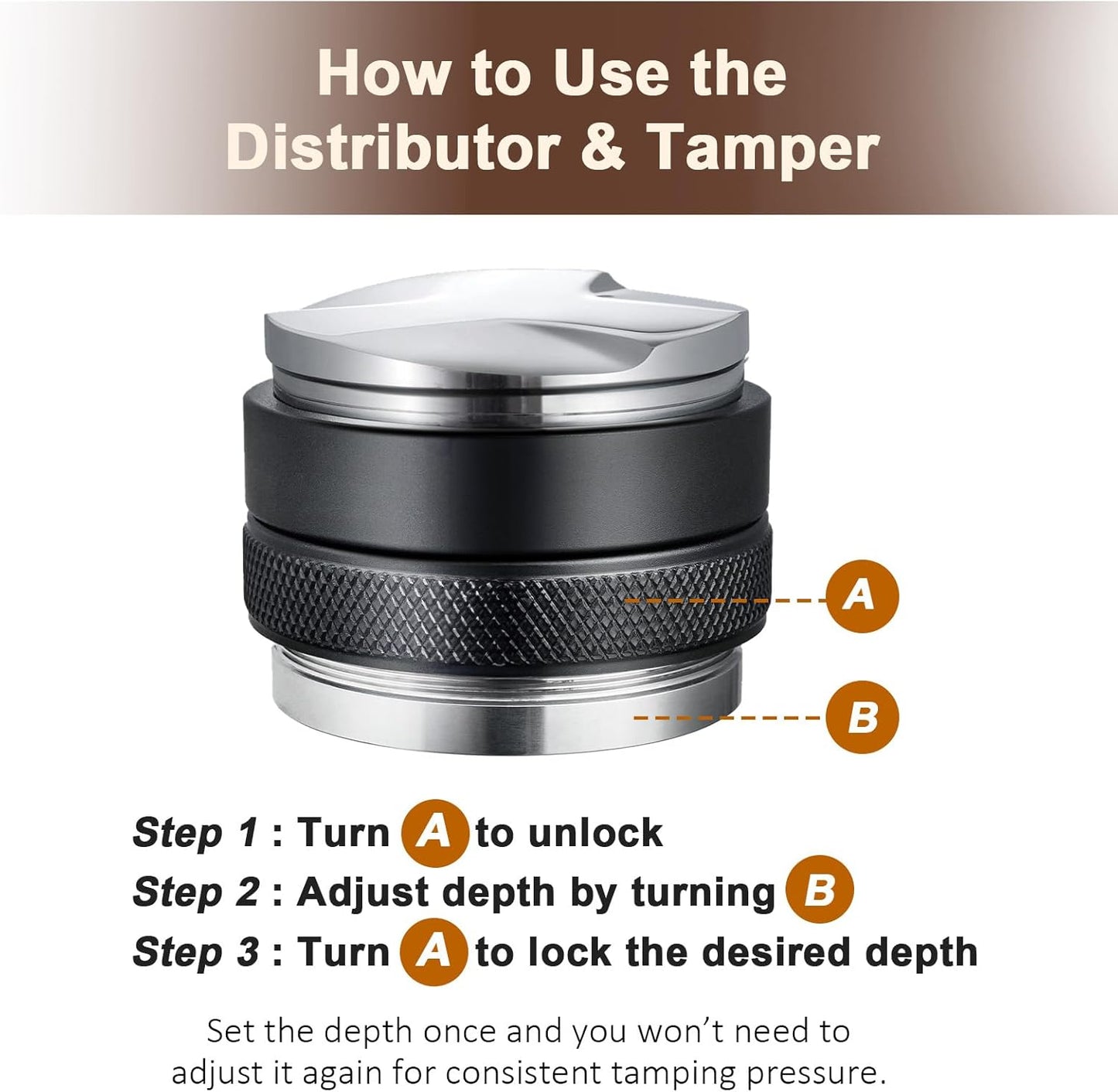 How to Use the Distributor & Tamper

A

B

Step 1 : Turn A to unlock
Step 2 : Adjust depth by turning B
Step 3 : Turn A to lock the desired depth

Set the depth once and you won't need to adjust it again for consistent tamping pressure.