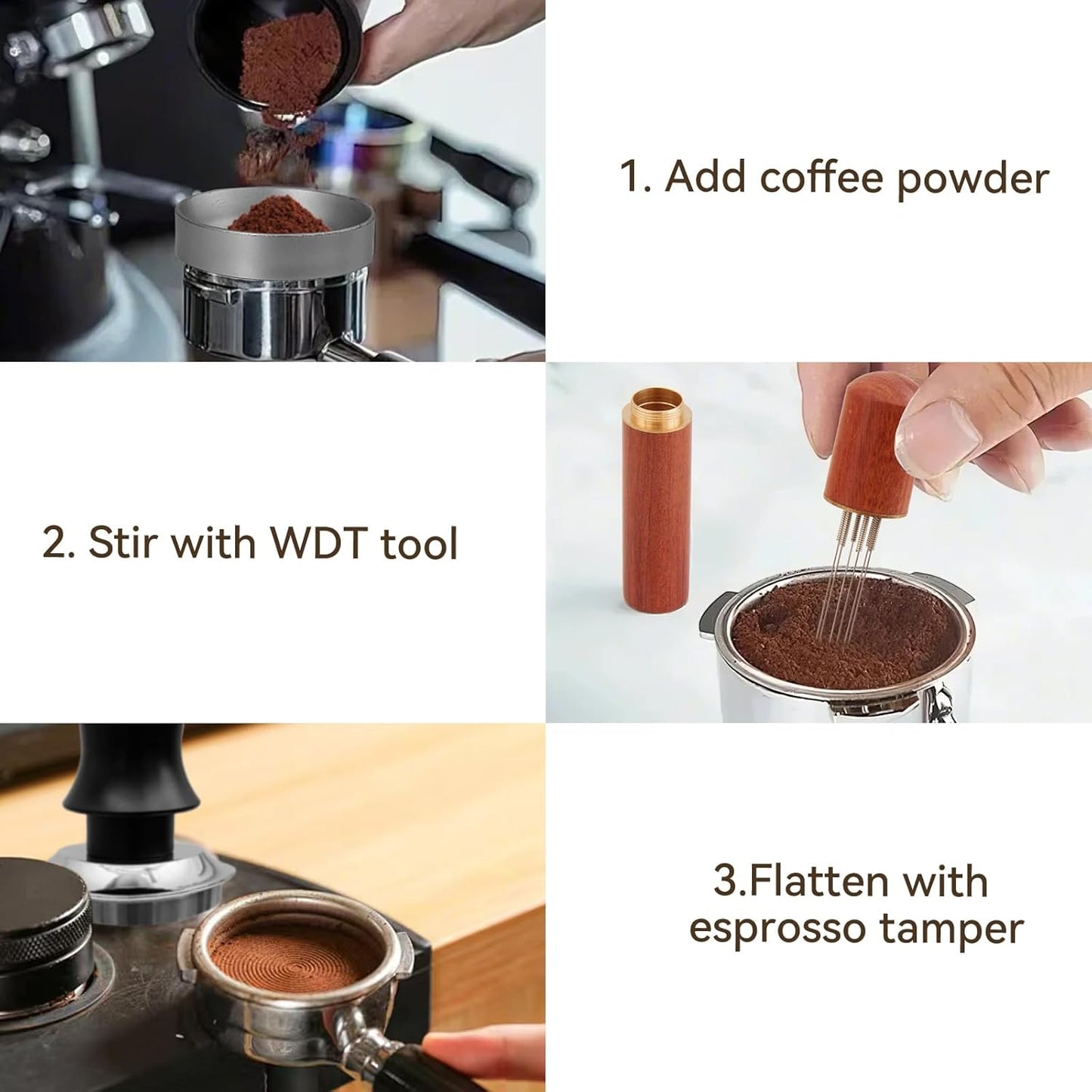 1. Add coffee powder

2. Stir with WDT tool

3.Flatten with esprosso tamper