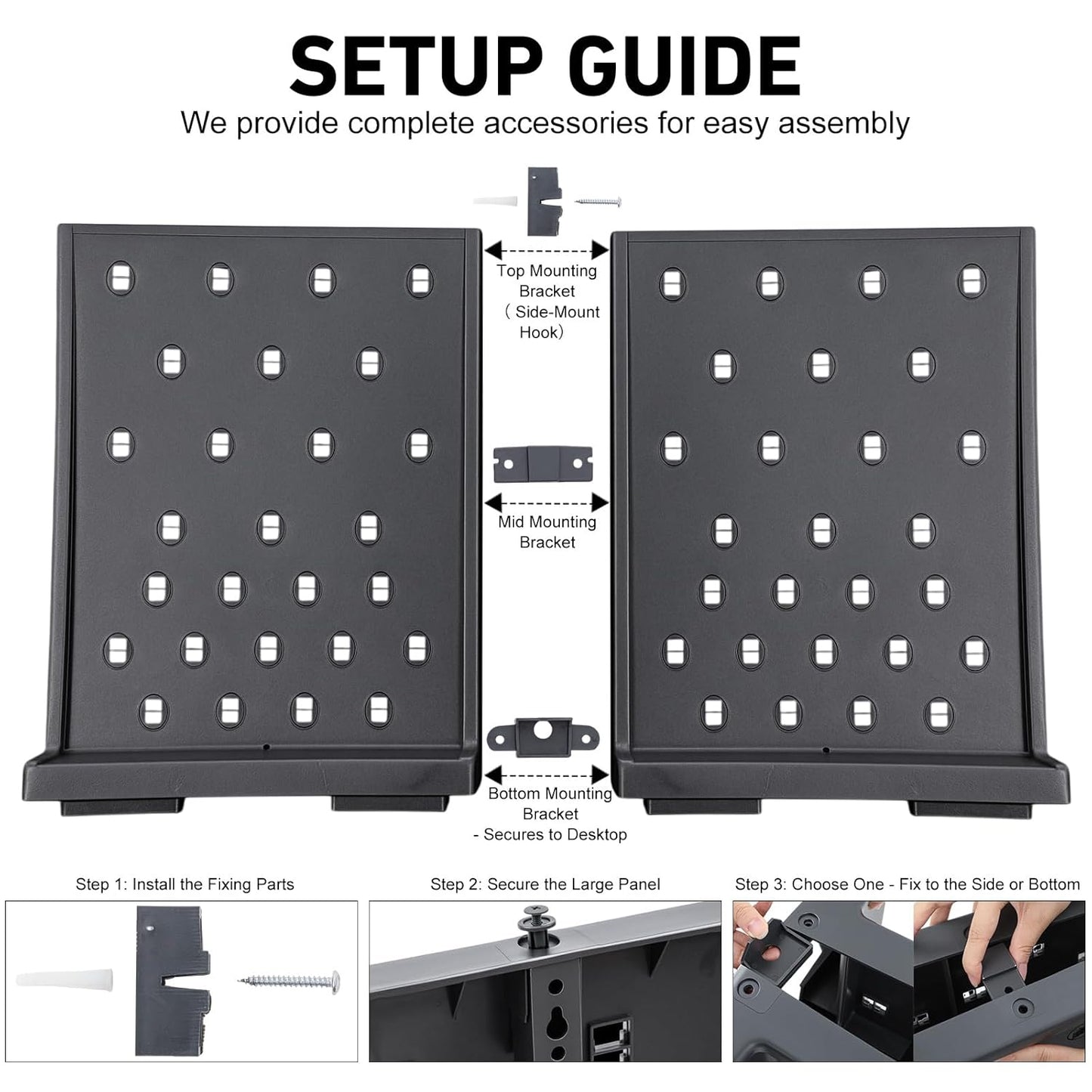 SETUP GUIDE

We provide complete accessories for easy assembly

Top Mounting Bracket （Side-Mount Hook）

Mid Mounting Bracket

Bottom Mounting Bracket - Secures to Desktop

Step 1: Install the Fixing Parts

Step 2: Secure the Large Panel

Step 3: Choose One - Fix to the Side or Bottom