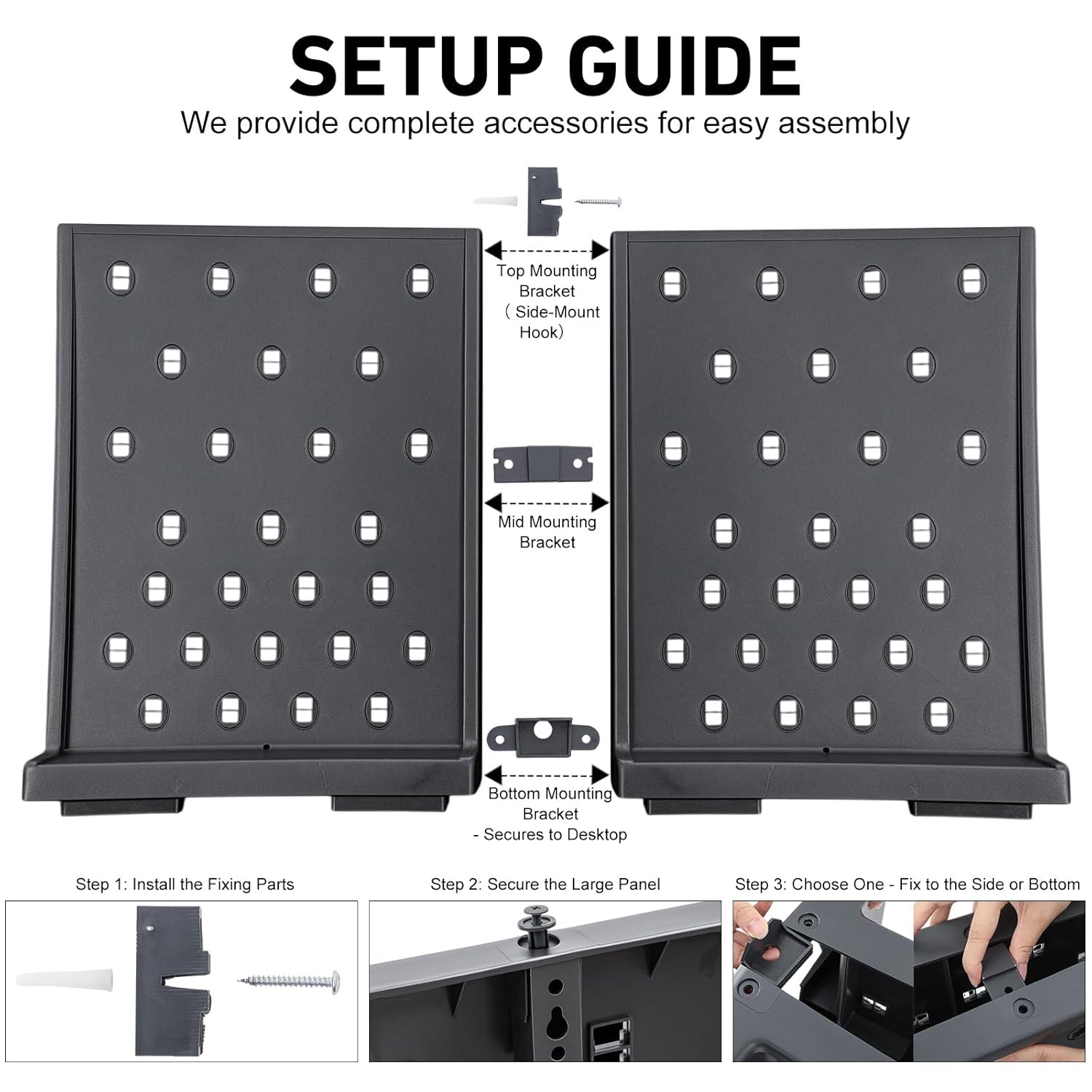 SETUP GUIDE
We provide complete accessories for easy assembly

Top Mounting Bracket （Side-Mount Hook）

Mid Mounting Bracket

Bottom Mounting Bracket - Secures to Desktop

Step 1: Install the Fixing Parts

Step 2: Secure the Large Panel

Step 3: Choose One - Fix to the Side or Bottom