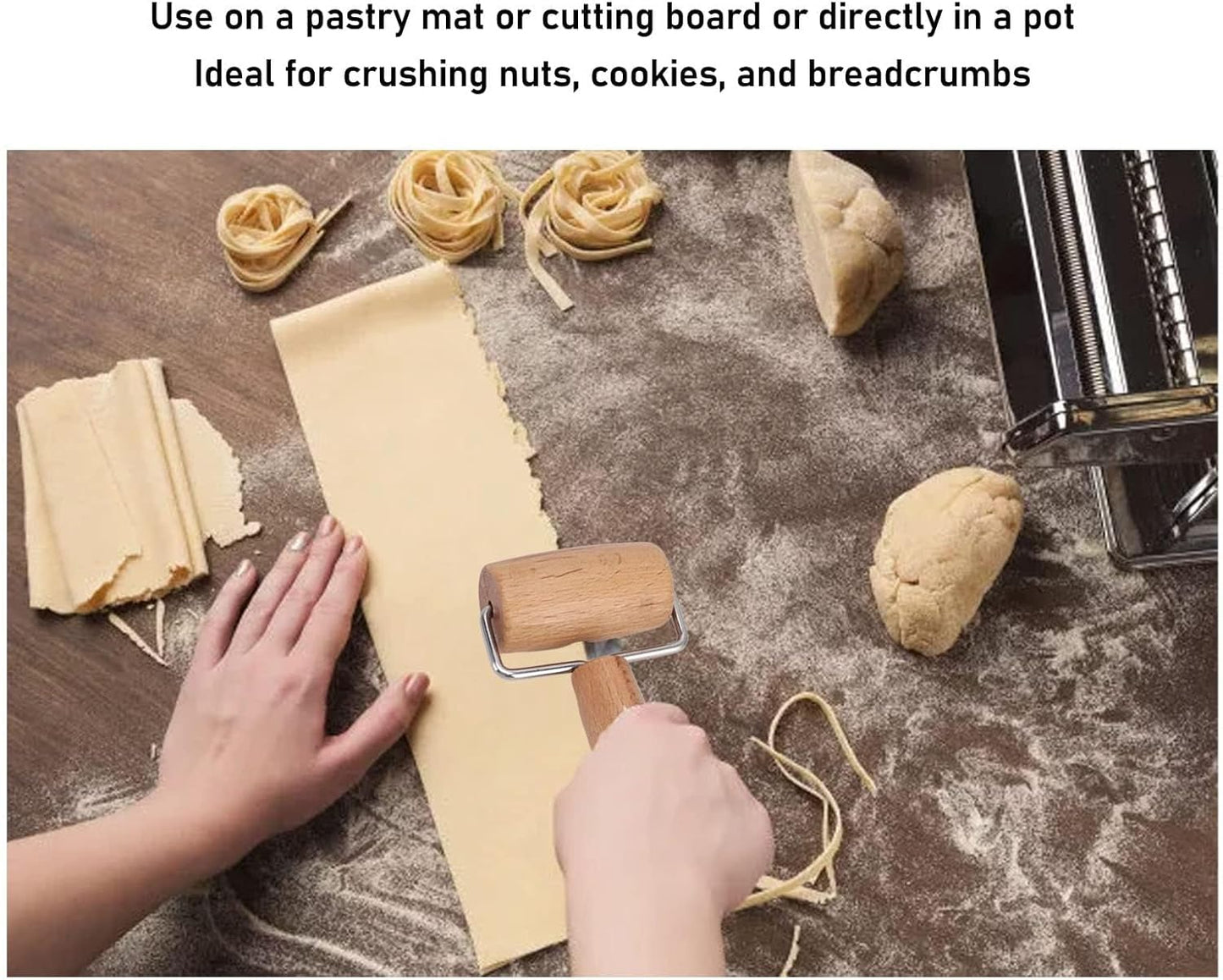 Use on a pastry mat or cutting board or directly in a pot
Ideal for crushing nuts, cookies, and breadcrumbs