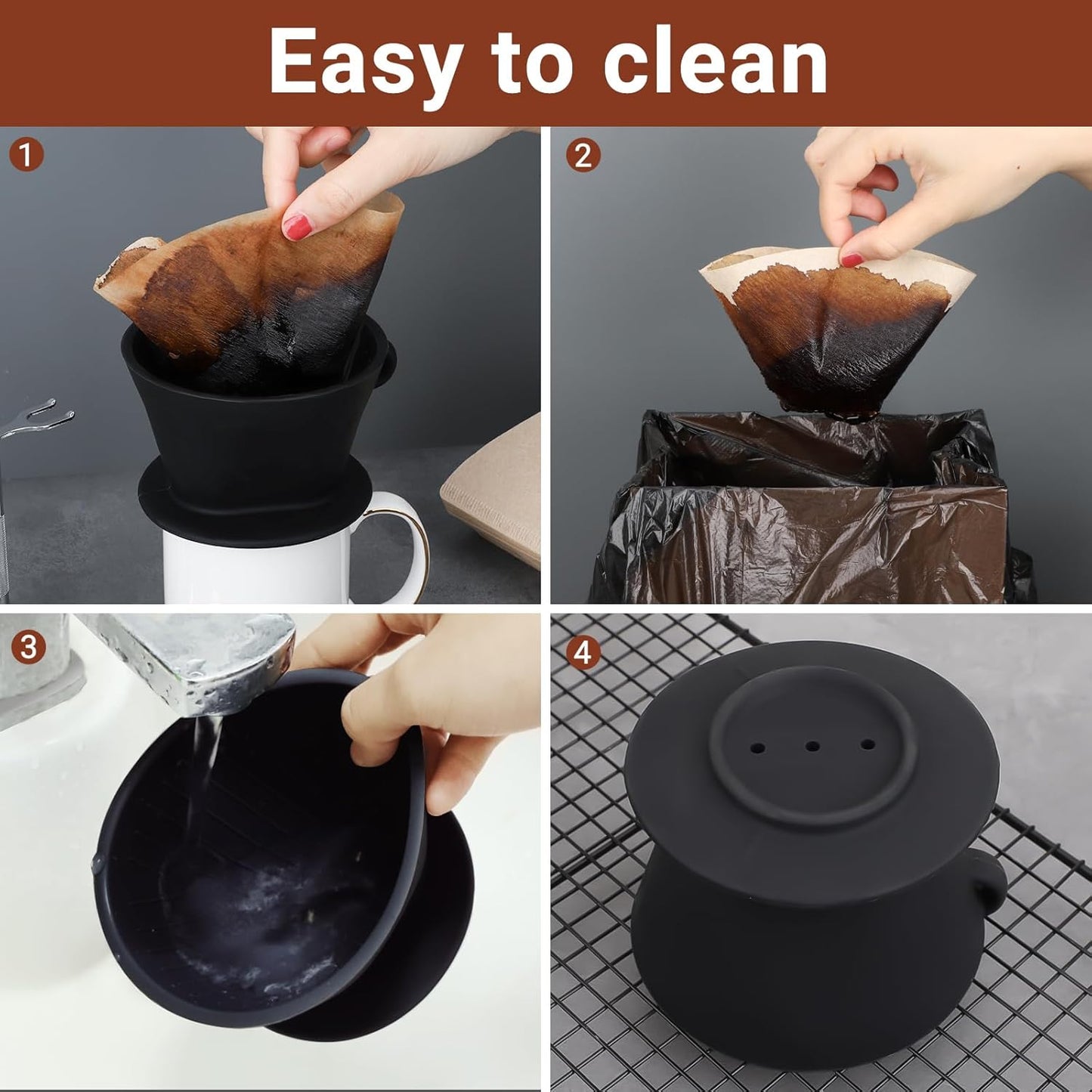 Easy to clean

1

2

3

4