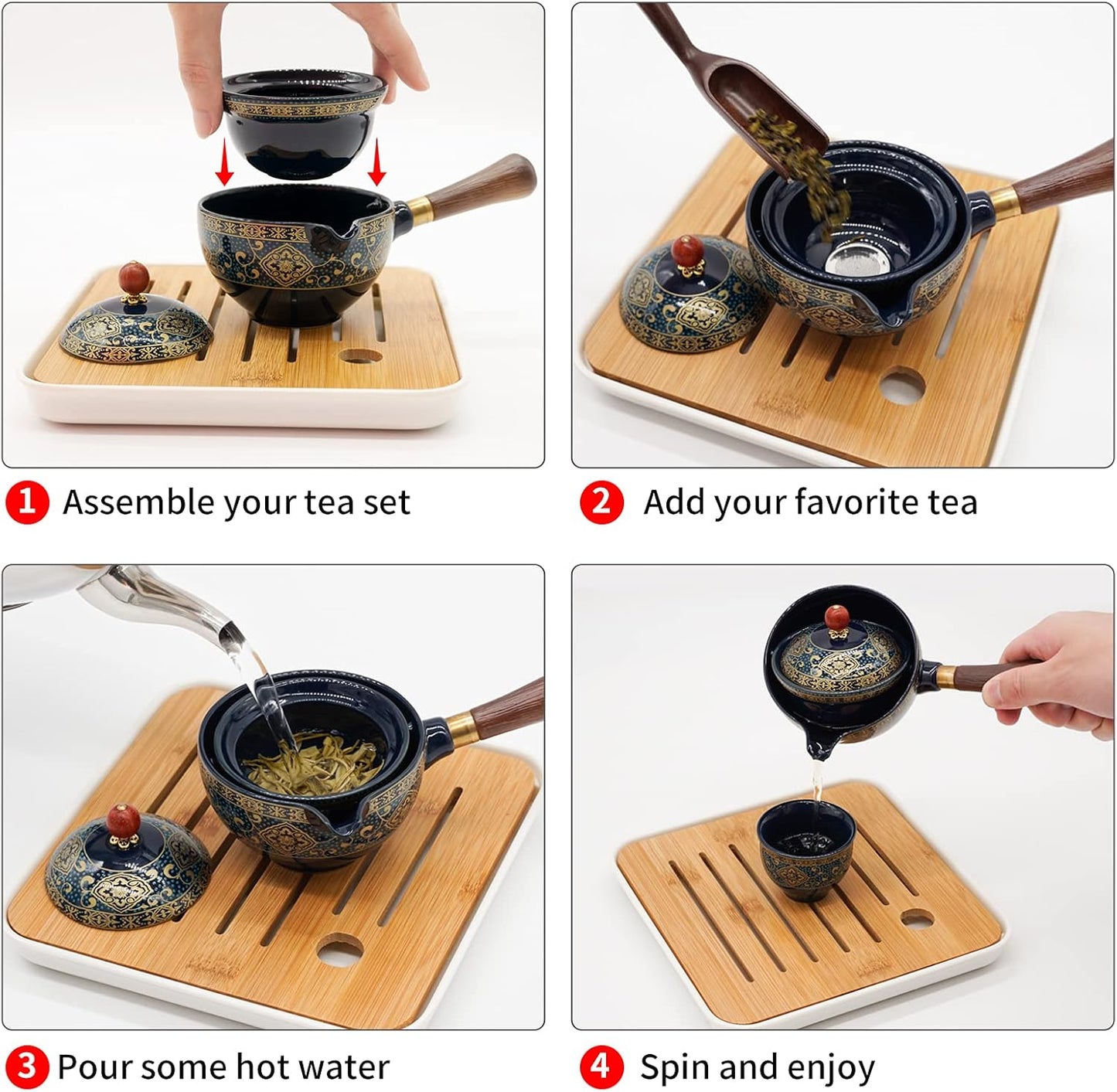 1 Assemble your tea set

2 Add your favorite tea

3 Pour some hot water

4 Spin and enjoy