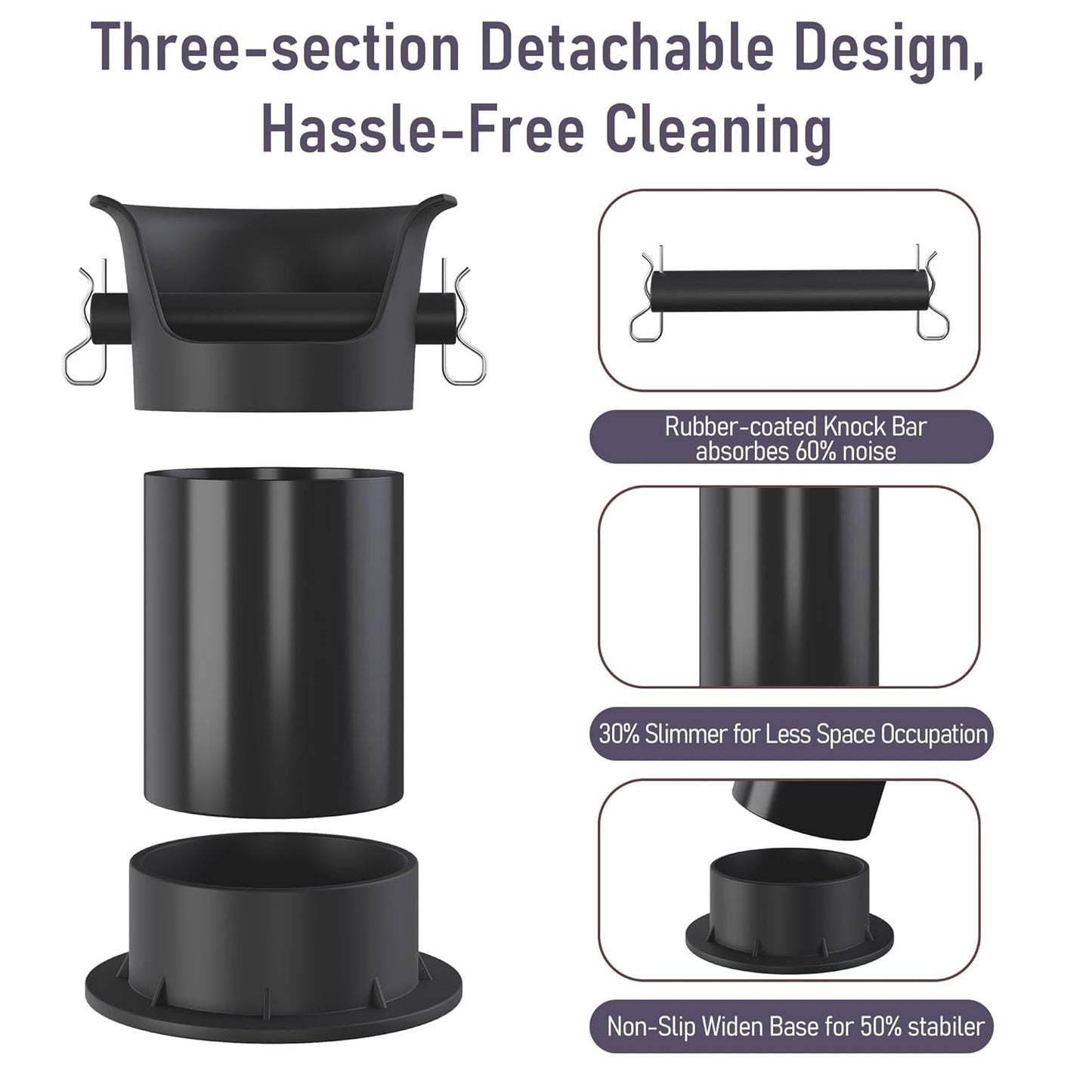 Three-section Detachable Design, Hassle-Free Cleaning

Rubber-coated Knock Bar absorbes 60% noise

30% Slimmer for Less Space Occupation

Non-Slip Widen Base for 50% stabiler