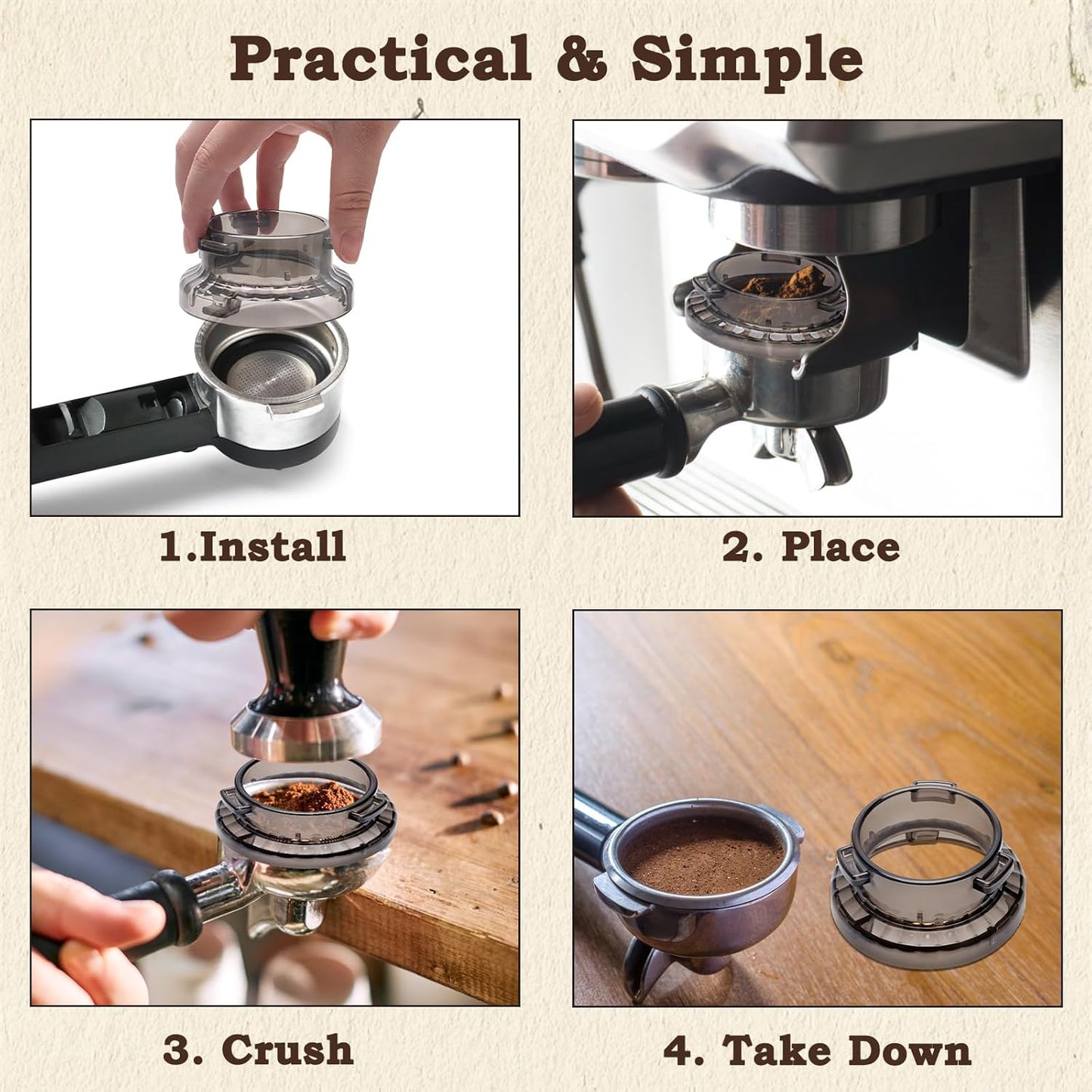 Practical & Simple

1.Install

2. Place

3. Crush

4. Take Down