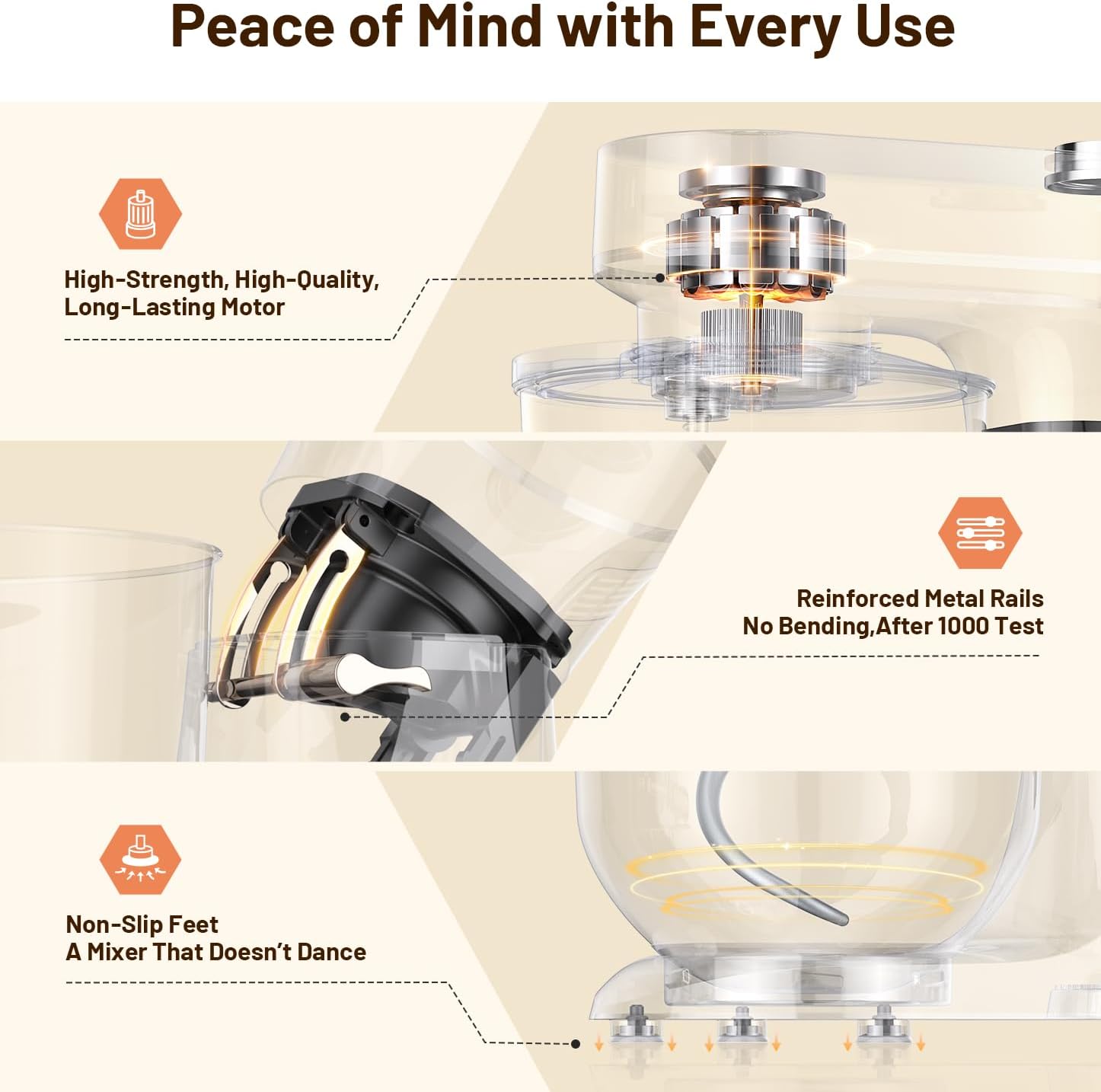 Peace of Mind with Every Use

High-Strength, High-Quality, Long-Lasting Motor

Reinforced Metal Rails
No Bending,After 1000 Test

Non-Slip Feet
A Mixer That Doesn't Dance