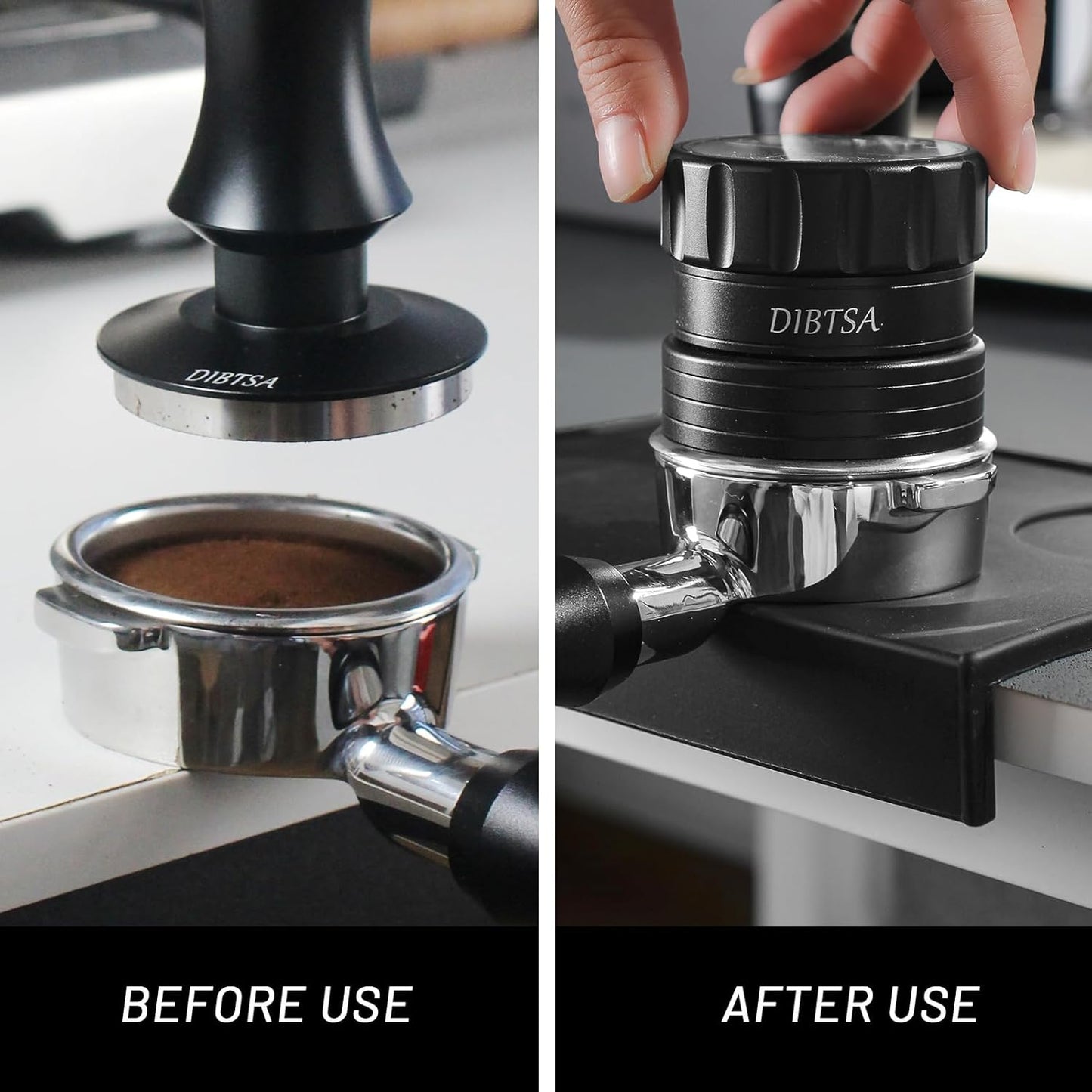 DIBTSA

BEFORE USE

DIBTSA

AFTER USE