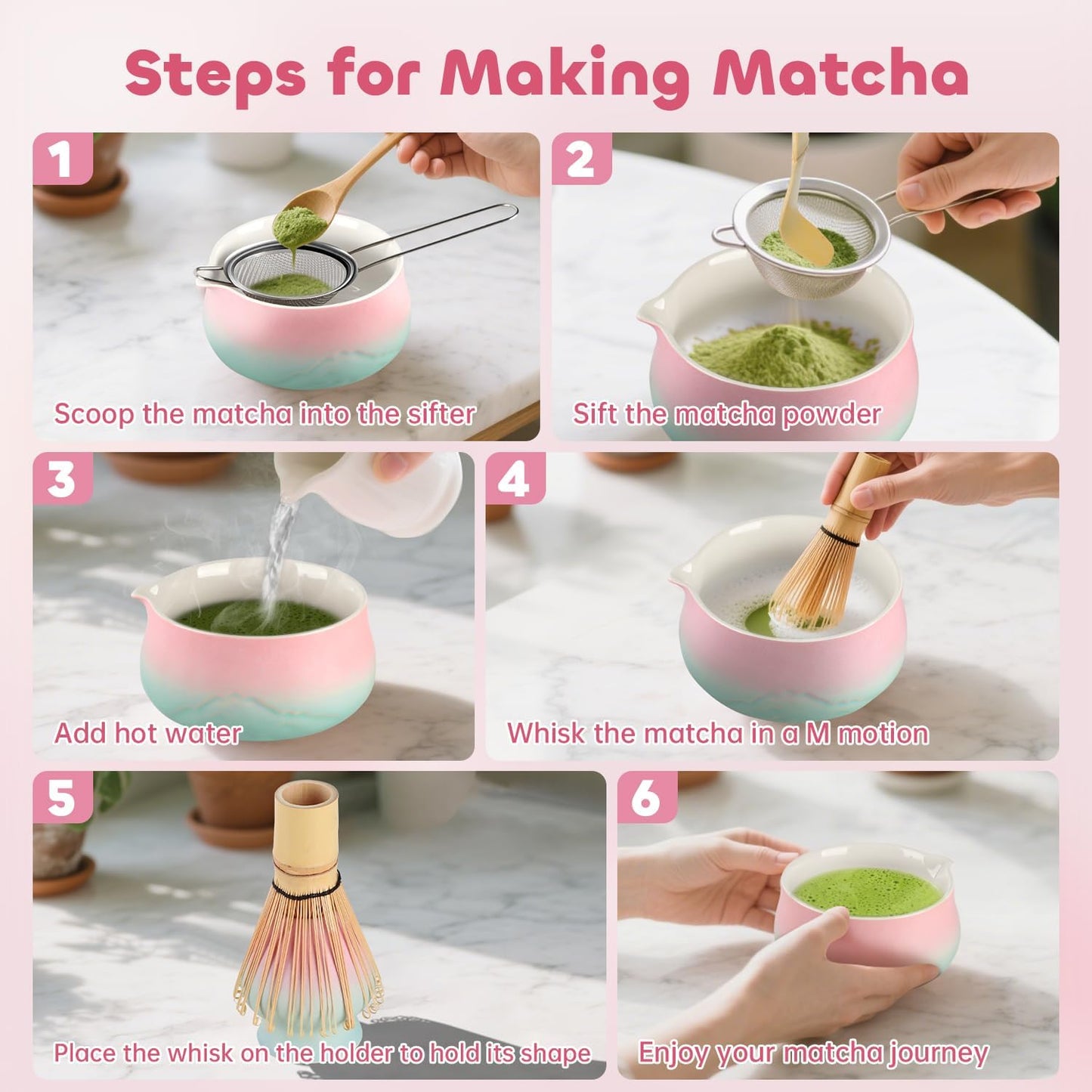 Steps for Making Matcha

1
Scoop the matcha into the sifter

2
Sift the matcha powder

3
Add hot water

4
Whisk the matcha in a M motion

5
Place the whisk on the holder to hold its shape

6
Enjoy your matcha journey