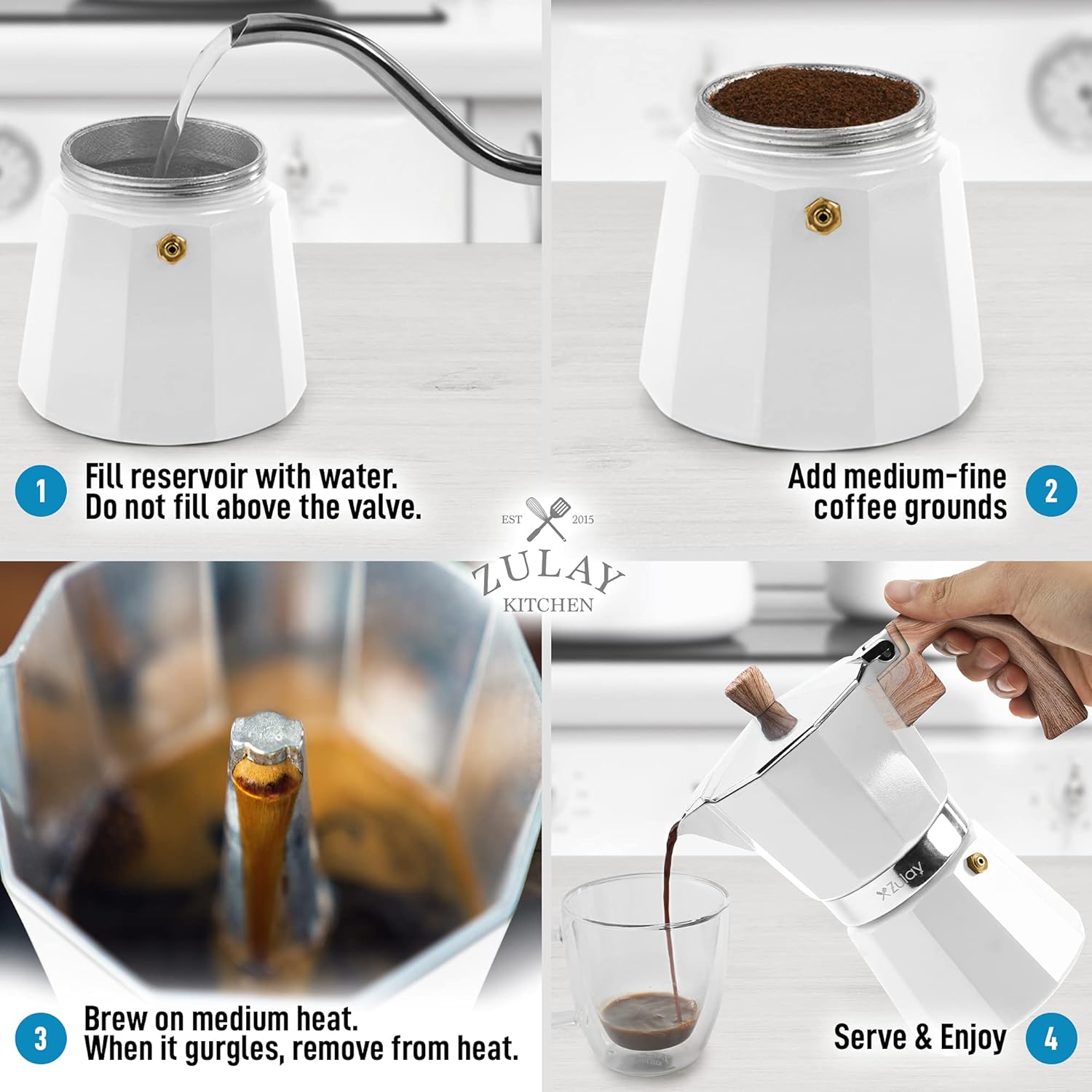 1 Fill reservoir with water. Do not fill above the valve.

Add medium-fine coffee grounds 2

EST 2015
ZULAY
KITCHEN

3 Brew on medium heat. When it gurgles, remove from heat.

Zulay

Serve & Enjoy 4