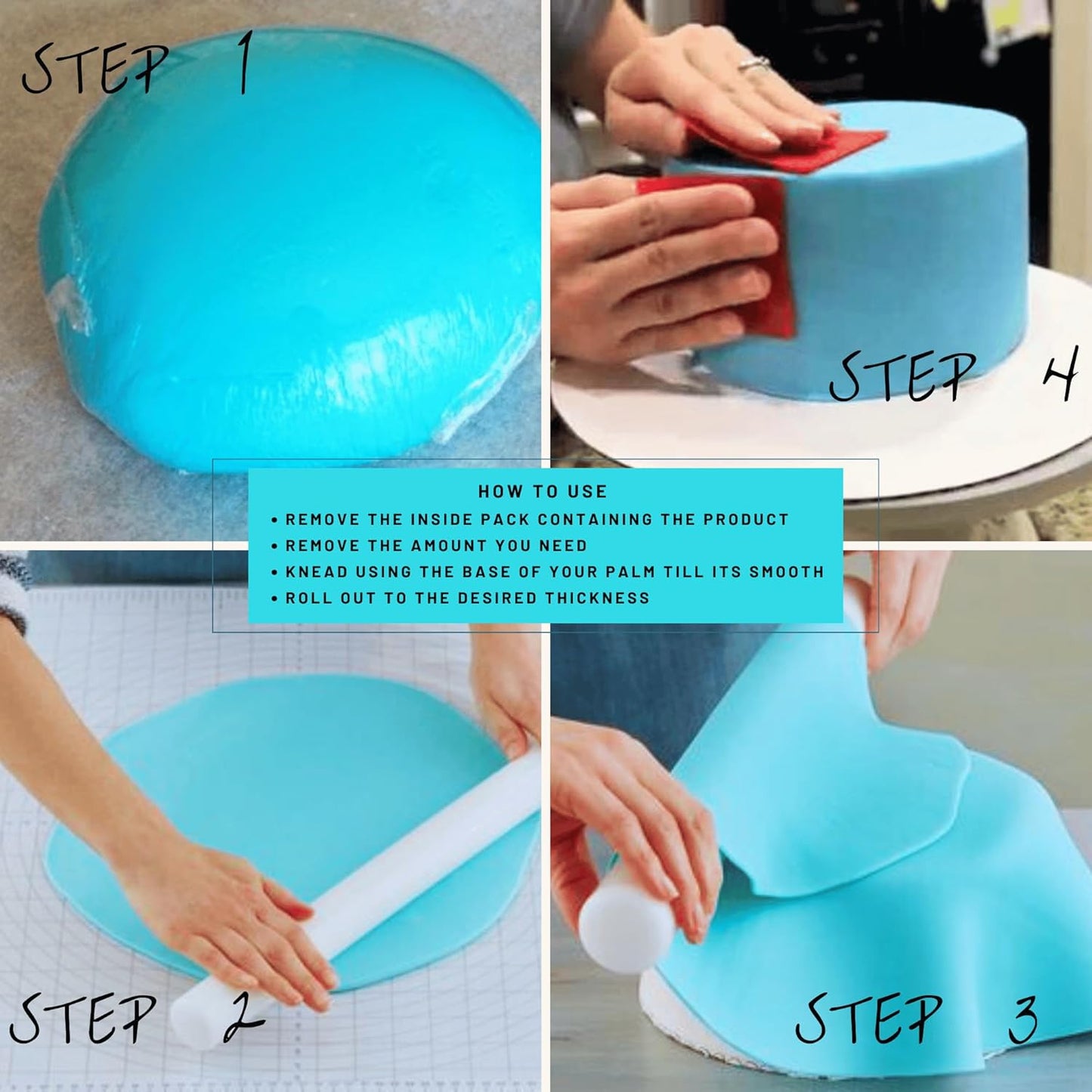 STEP 1

STEP 4

HOW TO USE
• REMOVE THE INSIDE PACK CONTAINING THE PRODUCT
• REMOVE THE AMOUNT YOU NEED
• KNEAD USING THE BASE OF YOUR PALM TILL ITS SMOOTH
• ROLL OUT TO THE DESIRED THICKNESS

STEP 2

STEP 3