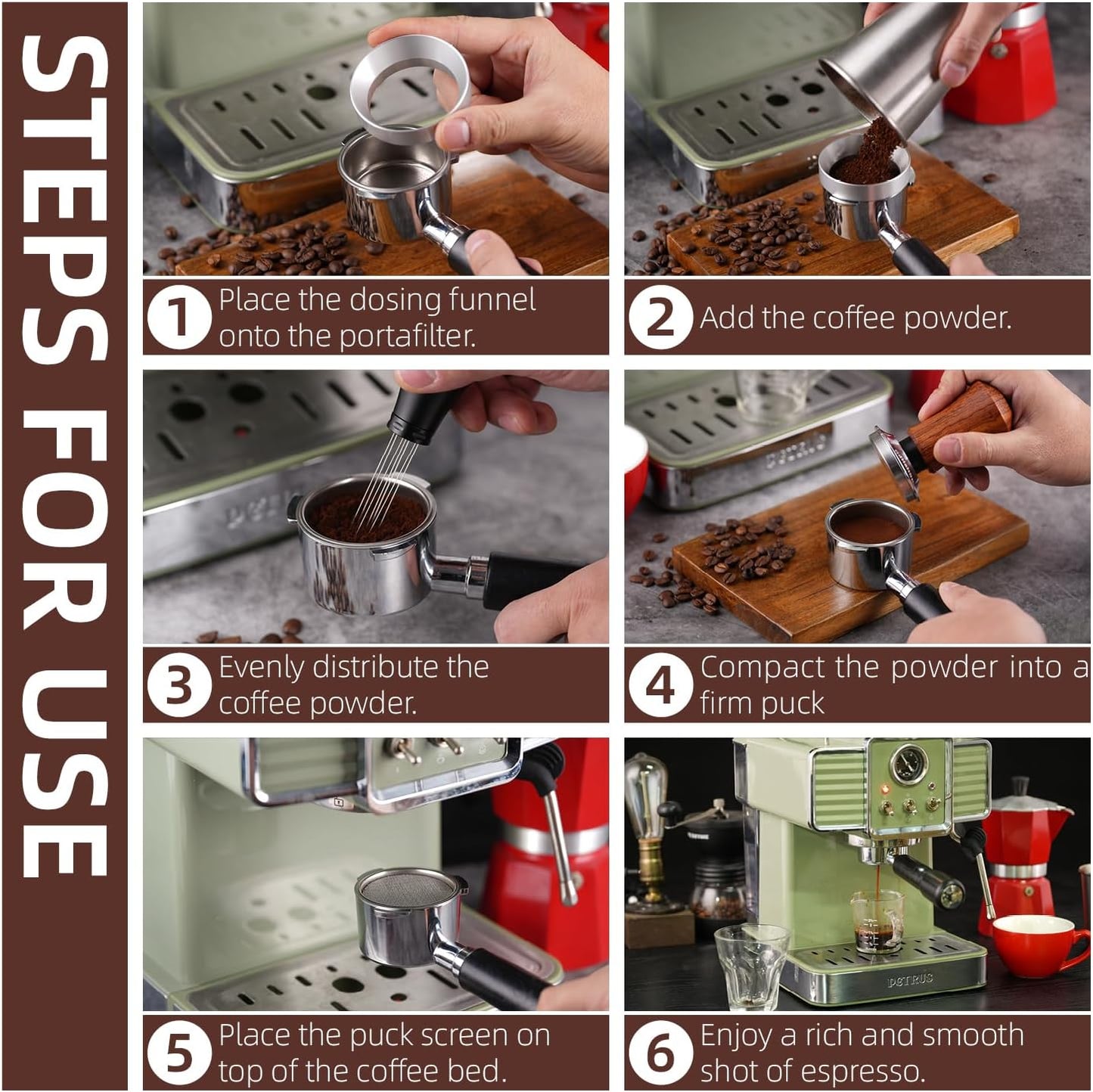 STEPS FOR USE

1 Place the dosing funnel onto the portafilter.

2 Add the coffee powder.

3 Evenly distribute the coffee powder.

4 Compact the powder into a firm puck

5 Place the puck screen on top of the coffee bed.

6 Enjoy a rich and smooth shot of espresso.

PETRUS