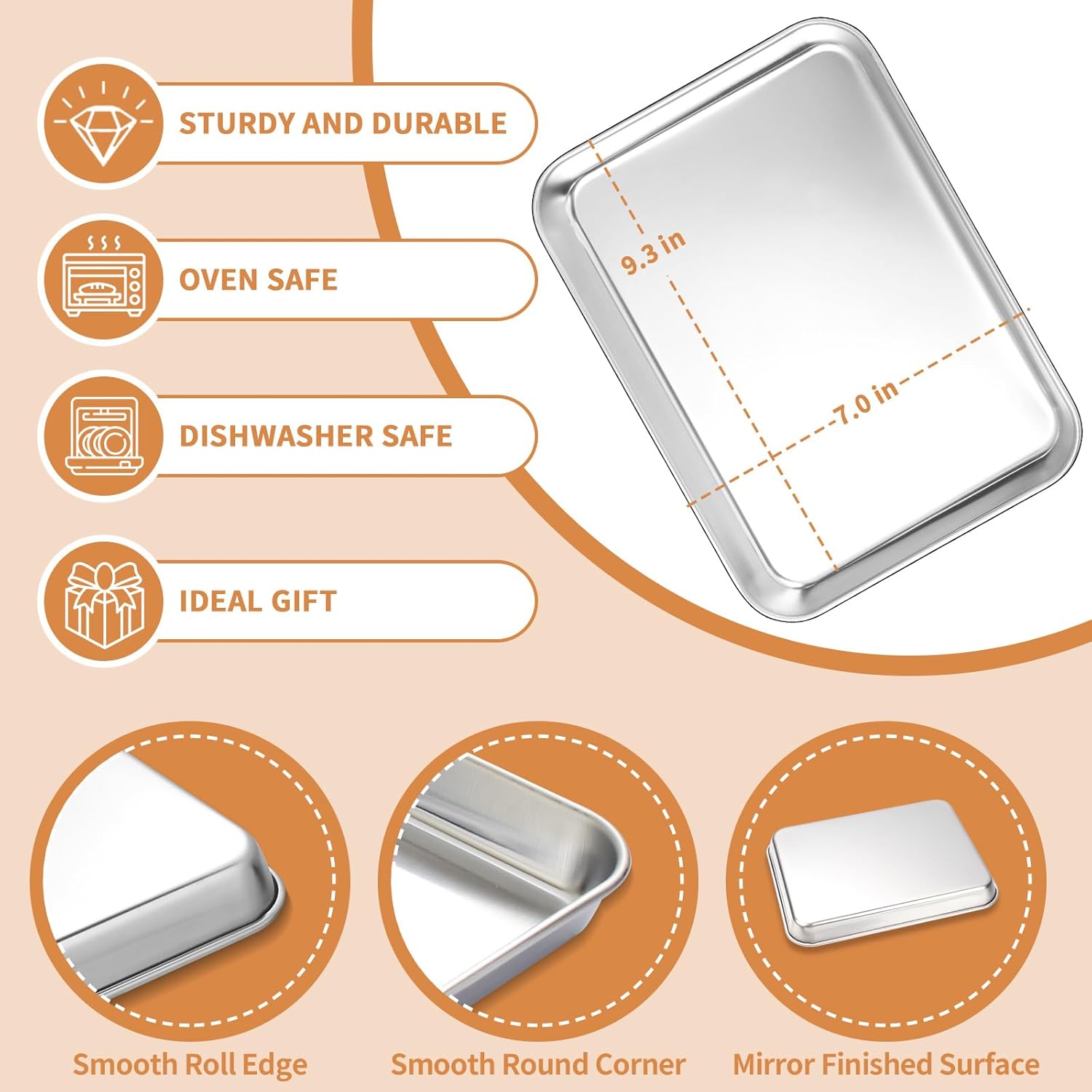 STURDY AND DURABLE

OVEN SAFE

DISHWASHER SAFE

IDEAL GIFT

9.3 in

7.0 in

Smooth Roll Edge

Smooth Round Corner

Mirror Finished Surface