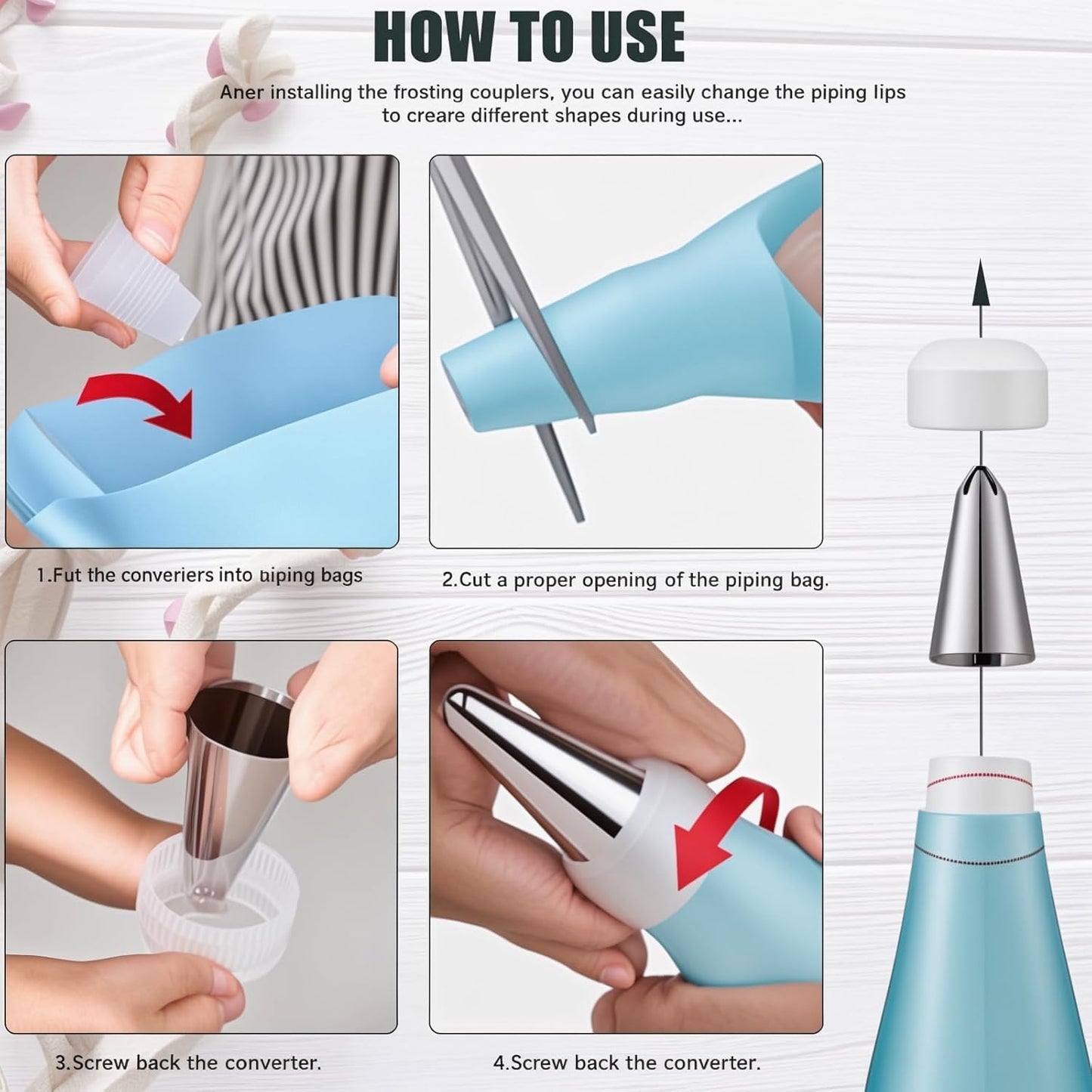 HOW TO USE

Aner installing the frosting couplers, you can easily change the piping lips to creare different shapes during use...

1.Fut the converiers into biping bags

2.Cut a proper opening of the piping bag.

3.Screw back the converter.

4.Screw back the converter.