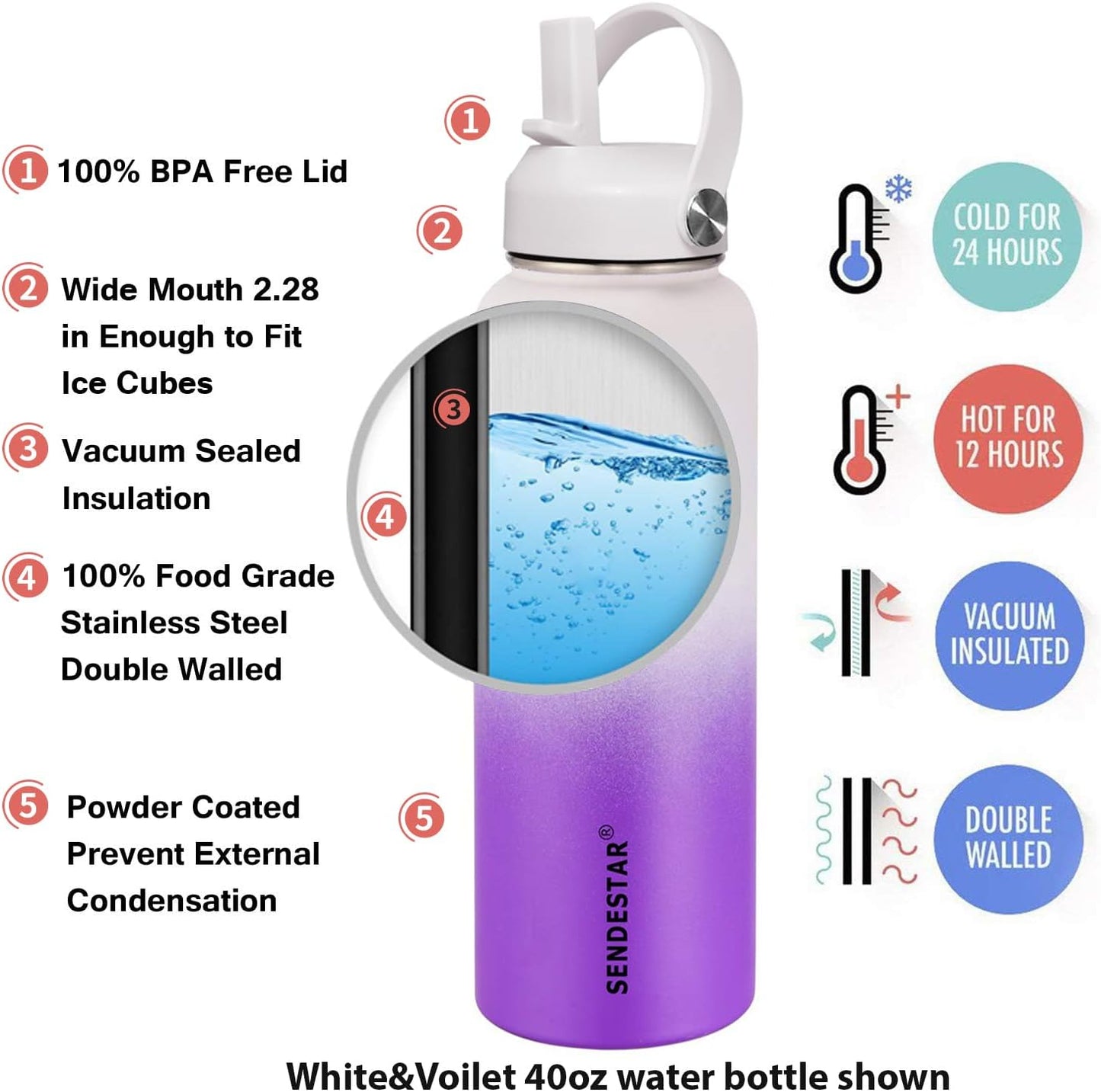 1 100% BPA Free Lid

2 Wide Mouth 2.28 in Enough to Fit Ice Cubes

3 Vacuum Sealed Insulation

4 100% Food Grade Stainless Steel Double Walled

5 Powder Coated Prevent External Condensation

1

2

3

4

5

SENDESTAR®

COLD FOR 24 HOURS

HOT FOR 12 HOURS

VACUUM INSULATED

DOUBLE WALLED

White&Voilet 40oz water bottle shown