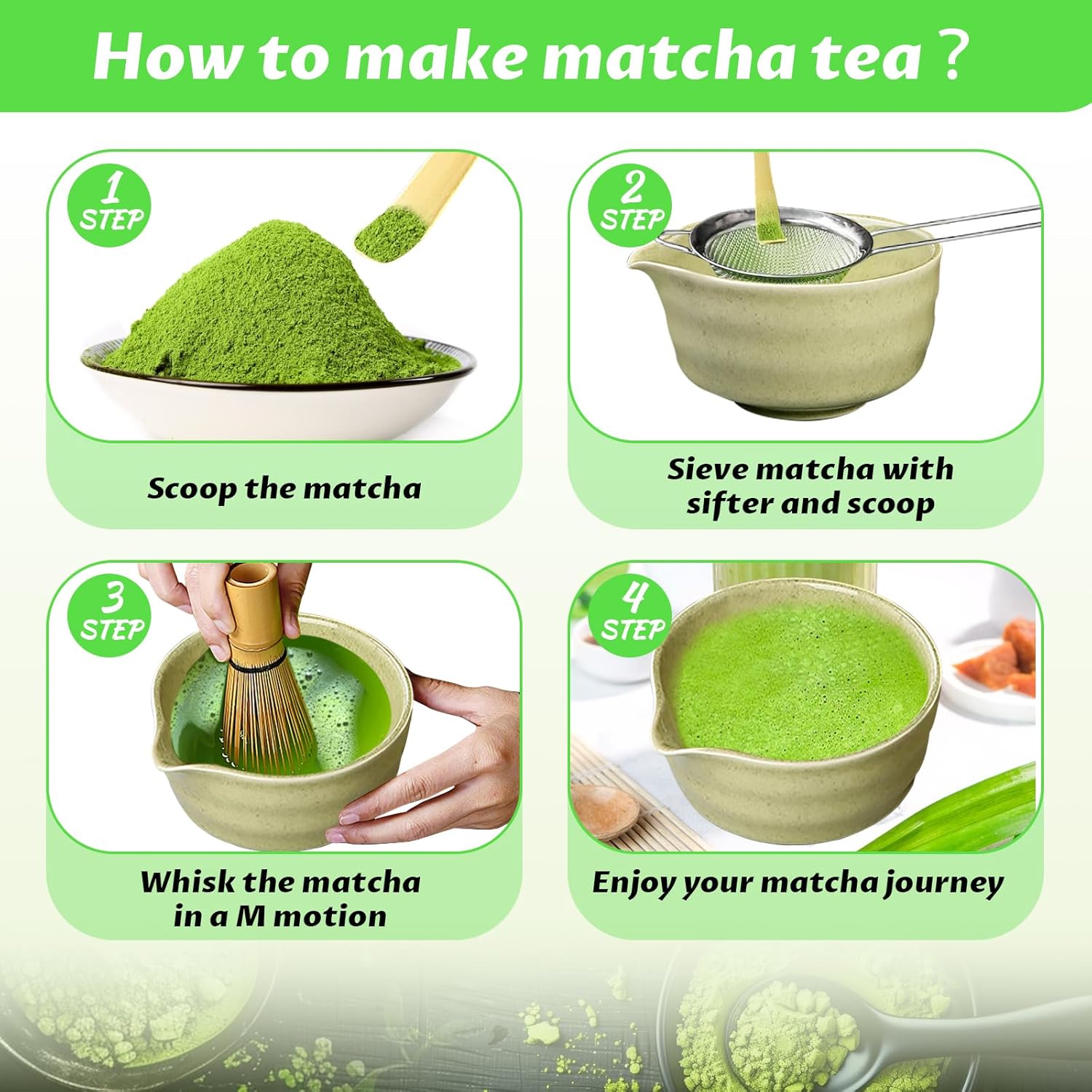 How to make matcha tea ?

1
STEP

Scoop the matcha

2
STEP

Sieve matcha with sifter and scoop

3
STEP

Whisk the matcha in a M motion

4
STEP

Enjoy your matcha journey