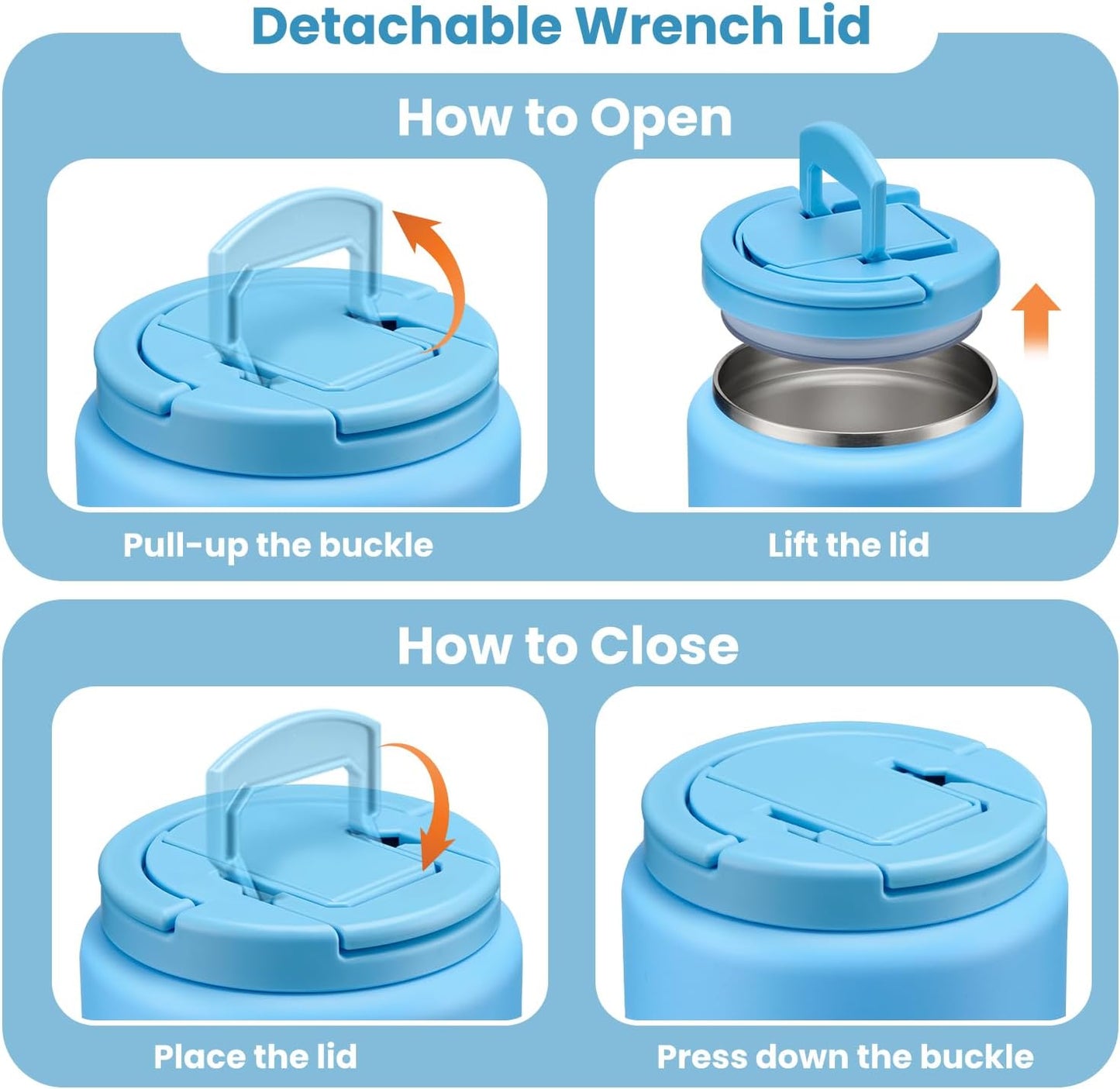 Detachable Wrench Lid

How to Open

Pull-up the buckle

Lift the lid

How to Close

Place the lid

Press down the buckle